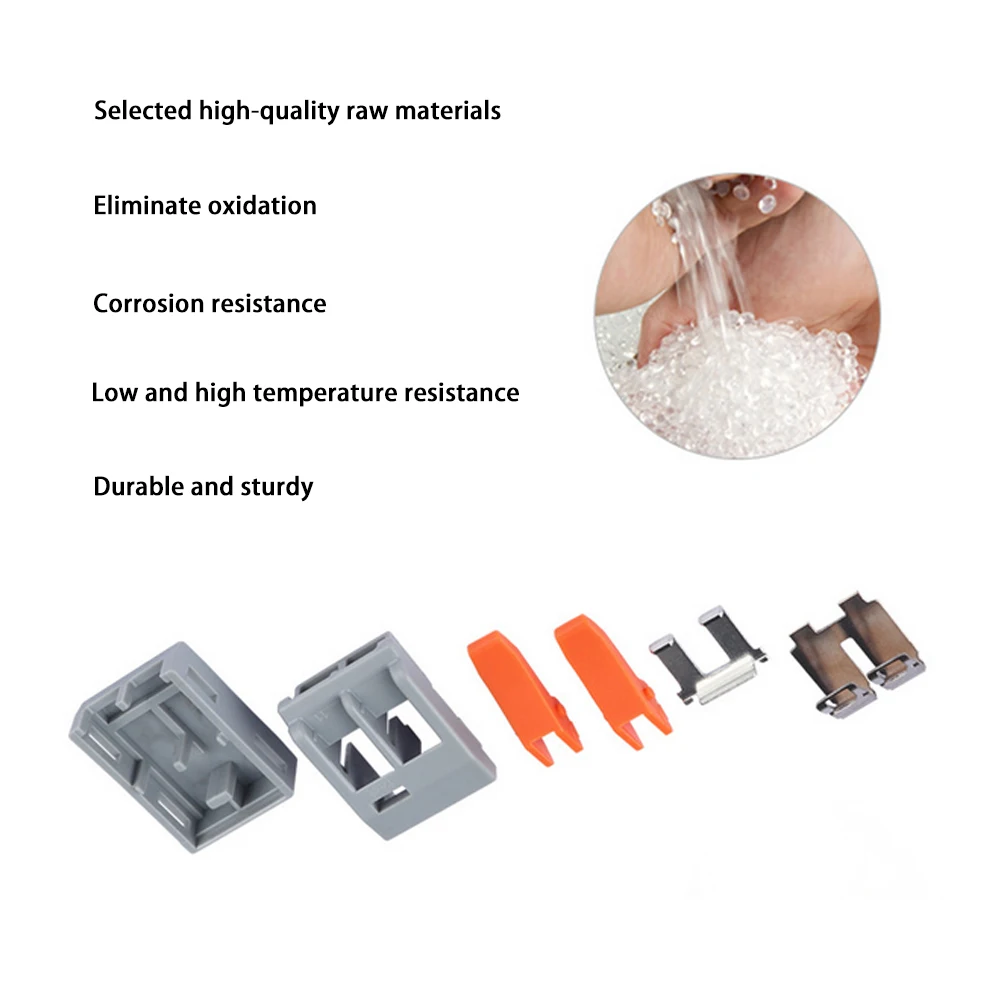 Selected high-quality raw materials

Eliminate oxidation

Corrosion resistance

Low and high temperature resistance

Durable and sturdy