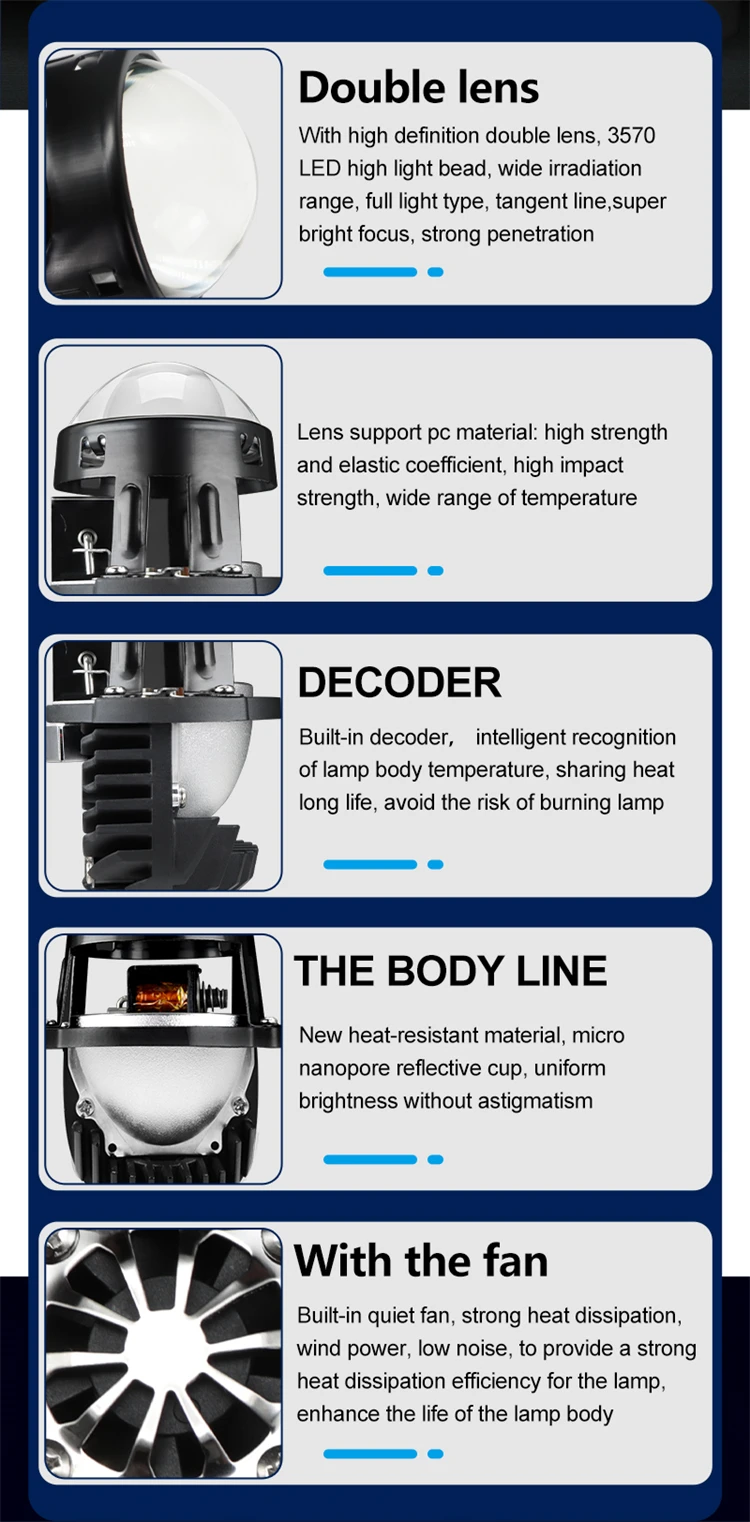 Double lens

With high definition double lens, 3570 LED high light bead, wide irradiation range, full light type, tangent line,super bright focus, strong penetration

Lens support pc material: high strength and elastic coefficient, high impact strength, wide range of temperature

DECODER

Built-in decoder， intelligent recognition of lamp body temperature, sharing heat long life, avoid the risk of burning lamp

THE BODY LINE

New heat-resistant material, micro nanopore reflective cup, uniform brightness without astigmatism

With the fan

Built-in quiet fan, strong heat dissipation, wind power, low noise, to provide a strong heat dissipation efficiency for the lamp, enhance the life of the lamp body