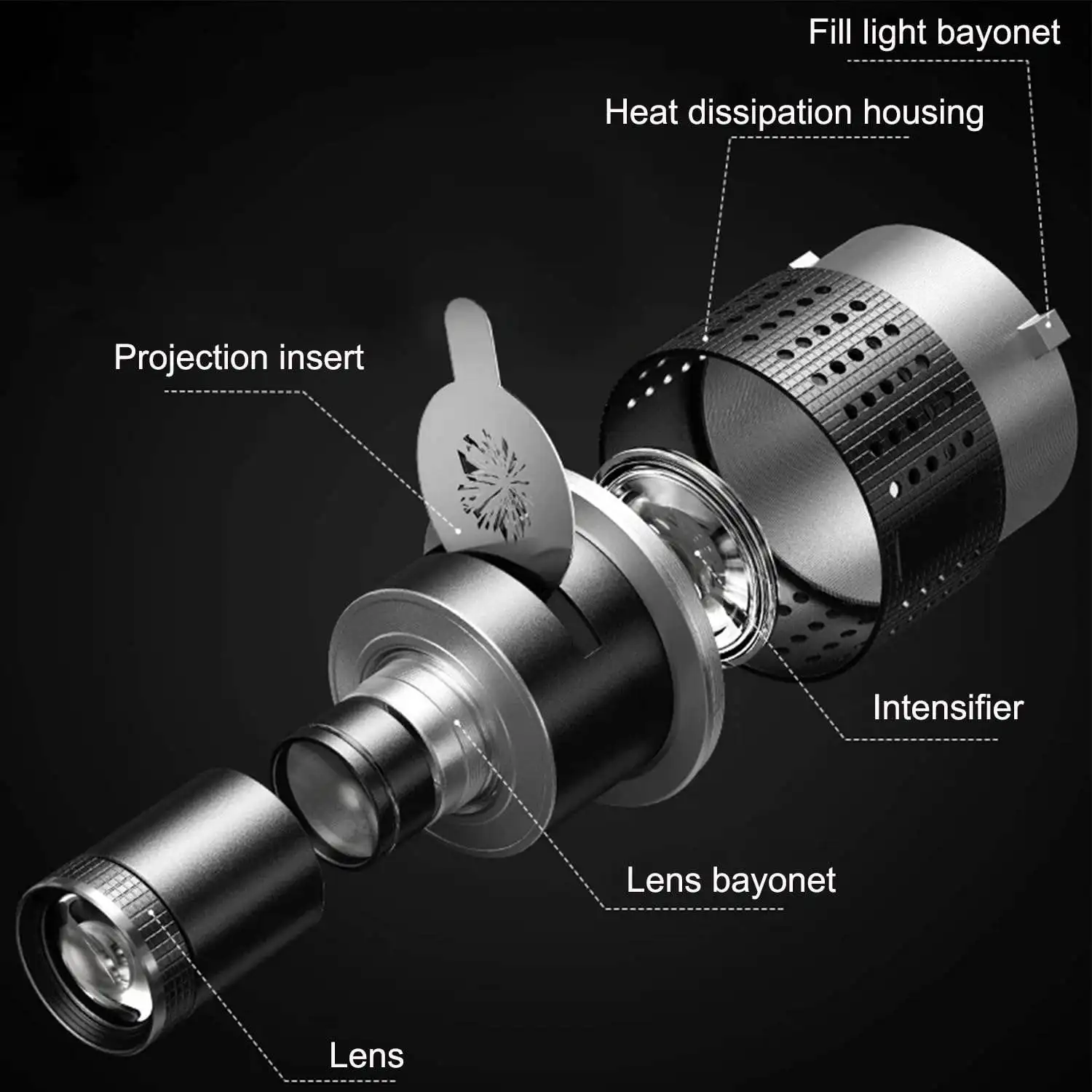 Fill light bayonet

Heat dissipation housing

Projection insert

Intensifier

Lens bayonet

Lens