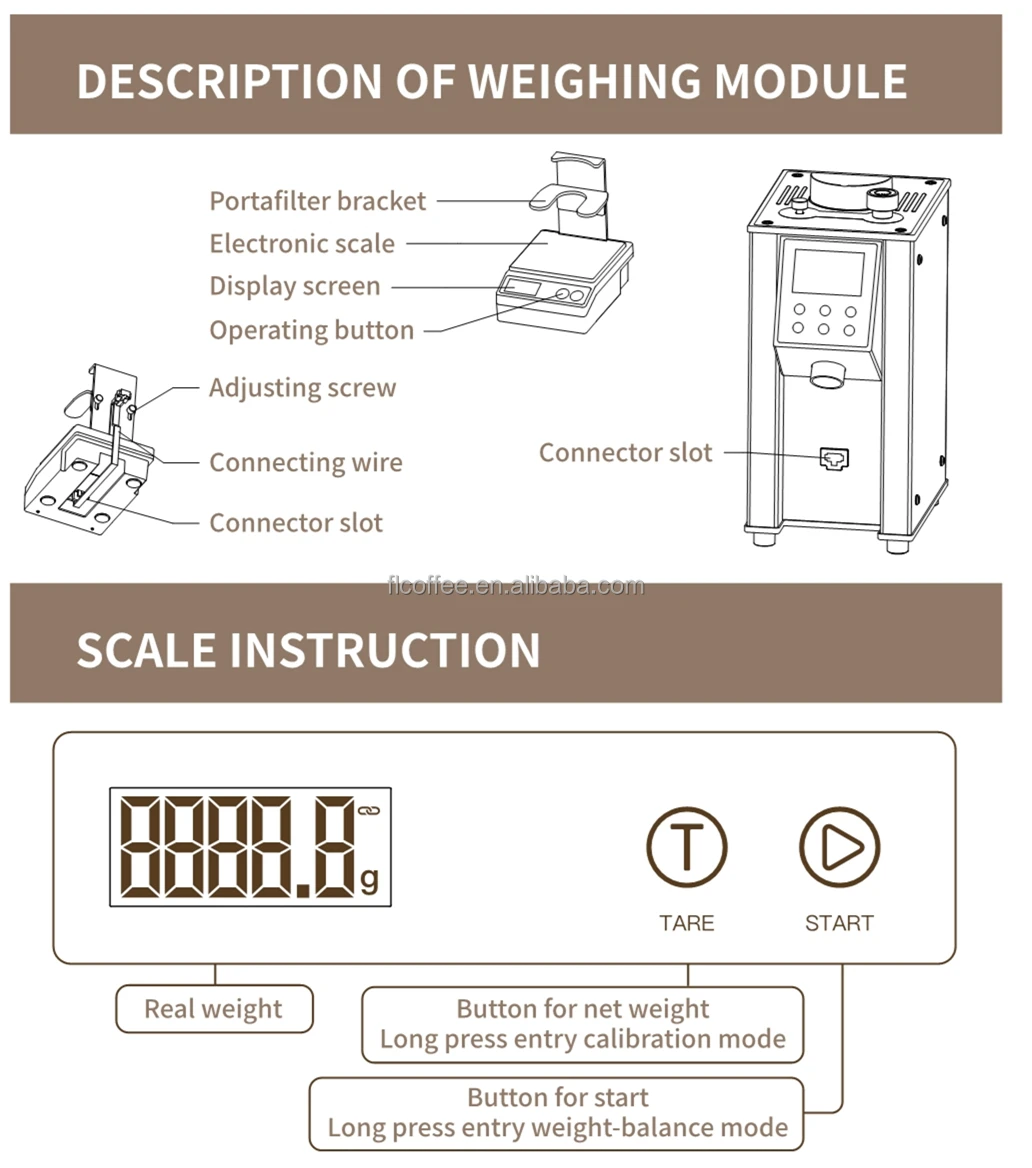 DESCRIPTION OF WEIGHING MODULE

Portafilter bracket
Electronic scale
Display screen
Operating button
Adjusting screw
Connecting wire
Connector slot
Connector slot

flcoffee.en.alibaba.com

SCALE INSTRUCTION

8888.8 g

T
TARE

START

Real weight

Button for net weight
Long press entry calibration mode

Button for start
Long press entry weight-balance mode