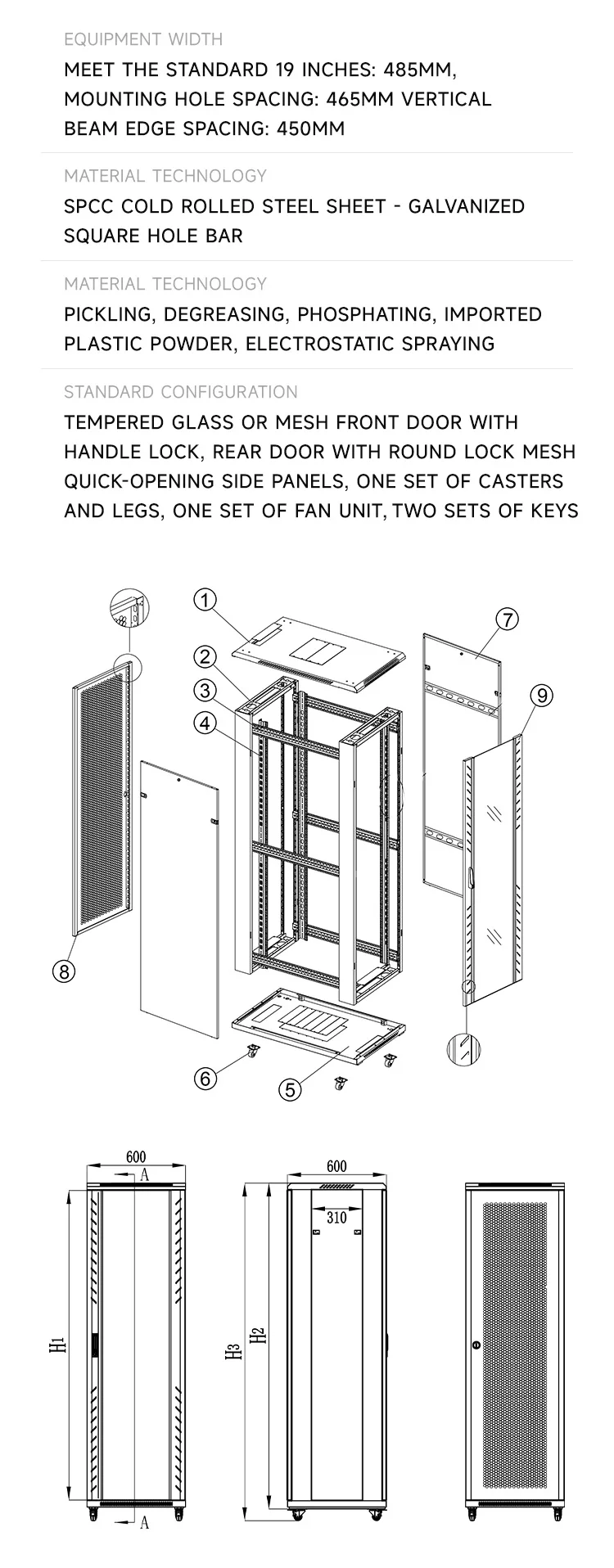 EQUIPMENT WIDTH

MEET THE STANDARD 19 INCHES: 485MM, MOUNTING HOLE SPACING: 465MM VERTICAL BEAM EDGE SPACING: 450MM

MATERIAL TECHNOLOGY

SPCC COLD ROLLED STEEL SHEET - GALVANIZED SQUARE HOLE BAR

MATERIAL TECHNOLOGY

PICKLING, DEGREASING, PHOSPHATING, IMPORTED PLASTIC POWDER, ELECTROSTATIC SPRAYING

STANDARD CONFIGURATION

TEMPERED GLASS OR MESH FRONT DOOR WITH HANDLE LOCK, REAR DOOR WITH ROUND LOCK MESH QUICK-OPENING SIDE PANELS, ONE SET OF CASTERS AND LEGS, ONE SET OF FAN UNIT, TWO SETS OF KEYS

1
2
3
4
7
9
8
6
5

600
A
H1
A

600
310
H3
H2