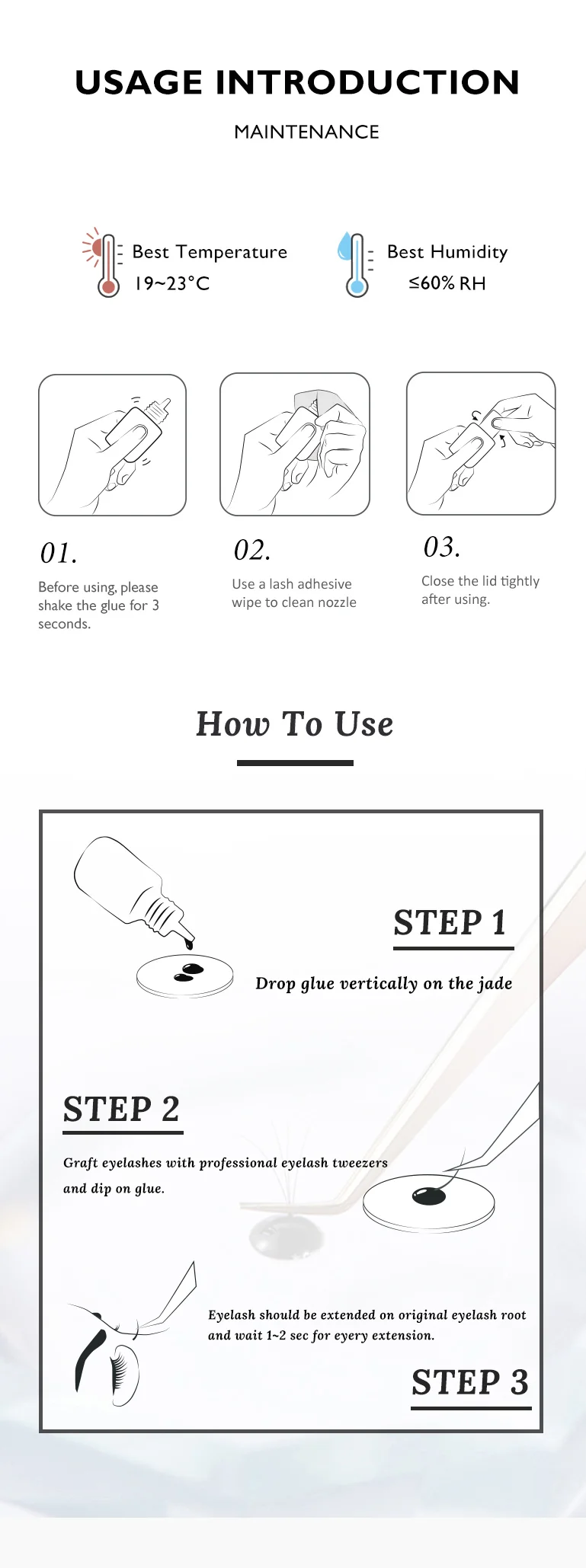 USAGE INTRODUCTION

MAINTENANCE

Best Temperature
19~23°C

Best Humidity
≤60% RH

01.
Before using, please shake the glue for 3 seconds.

02.
Use a lash adhesive wipe to clean nozzle

03.
Close the lid tightly after using.

How To Use

STEP 1
Drop glue vertically on the jade

STEP 2
Graft eyelashes with professional eyelash tweezers and dip on glue.

Eyelash should be extended on original eyelash root and wait 1~2 sec for eyery extension.

STEP 3