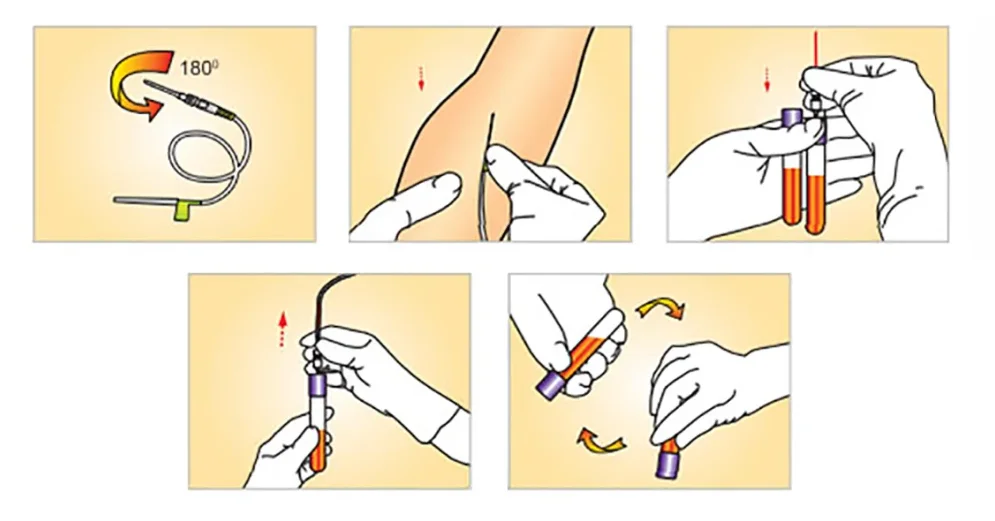 $180^0$