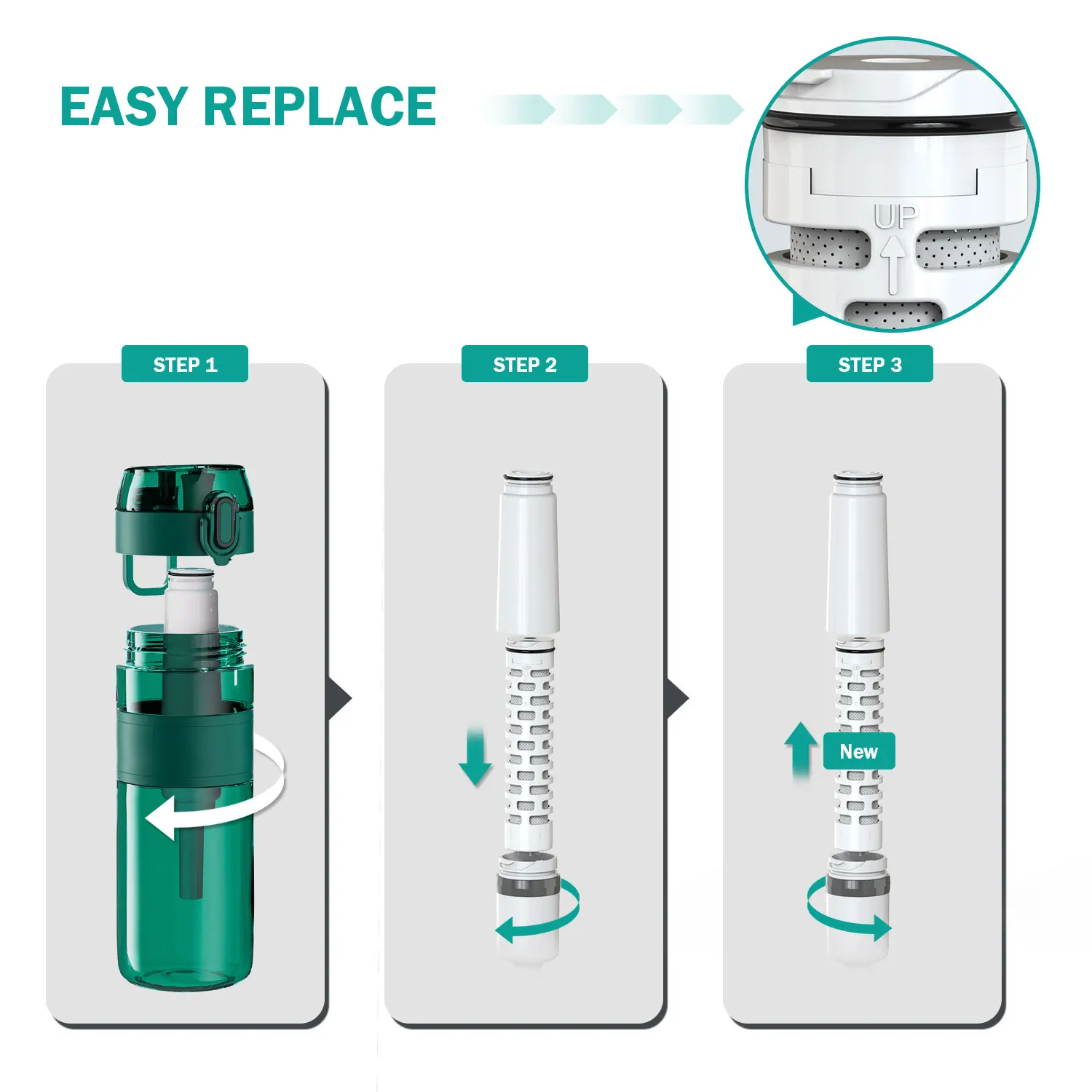 EASY REPLACE

UP

STEP 1

STEP 2

STEP 3

New