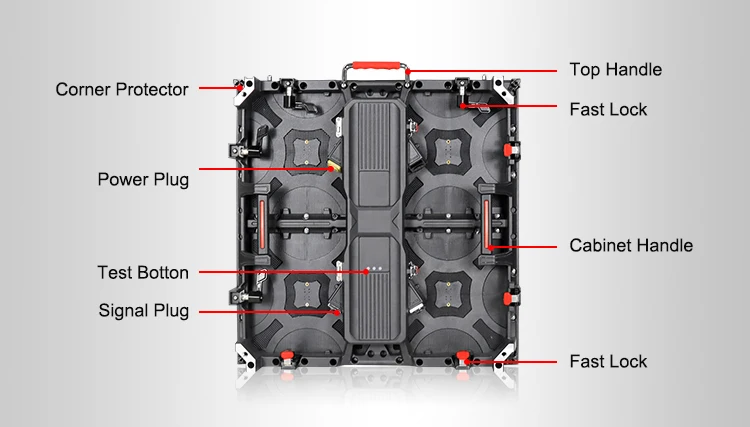 Corner Protector

Power Plug

Test Botton

Signal Plug

Top Handle

Fast Lock

Cabinet Handle

Fast Lock