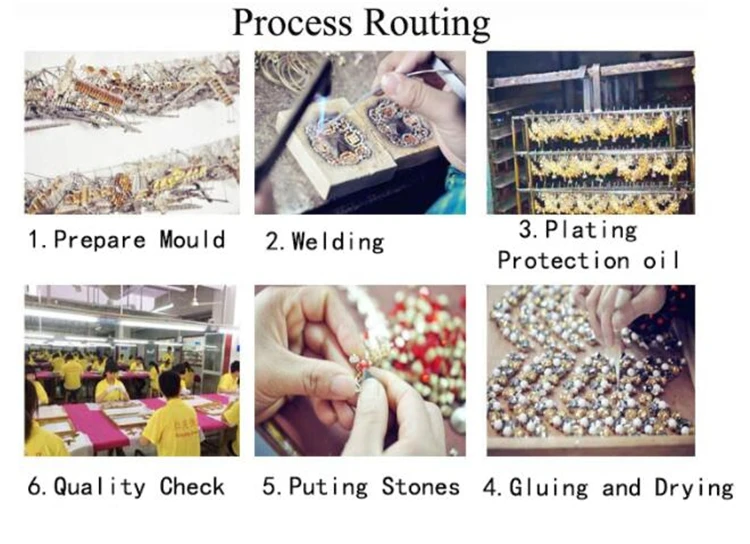 Process Routing

1. Prepare Mould

2. Welding

3. Plating Protection oil

6. Quality Check

5. Puting Stones

4. Gluing and Drying