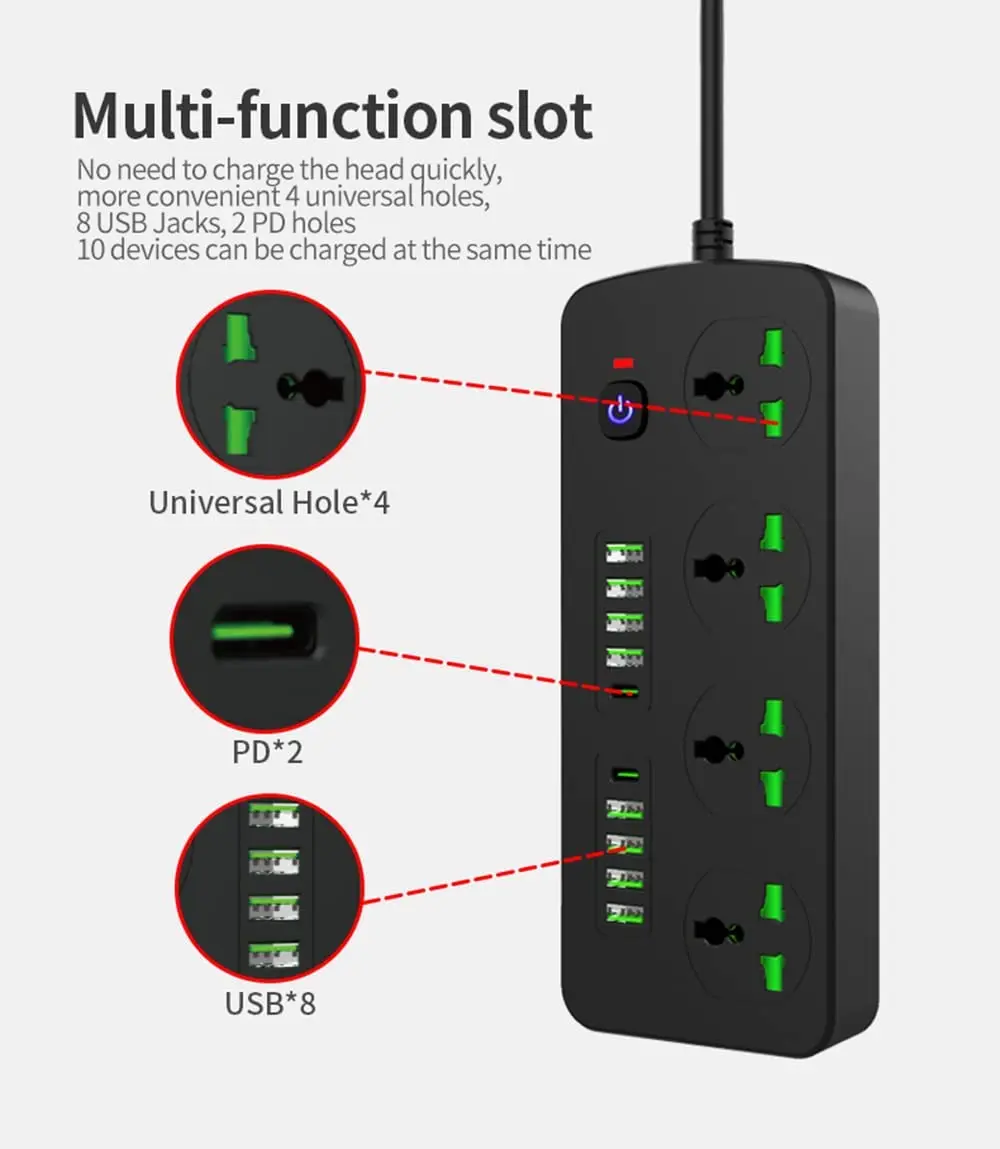 Multi-function slot

No need to charge the head quickly,
more convenient 4 universal holes,
8 USB Jacks, 2 PD holes
10 devices can be charged at the same time

Universal Hole*4

PD*2

USB*8