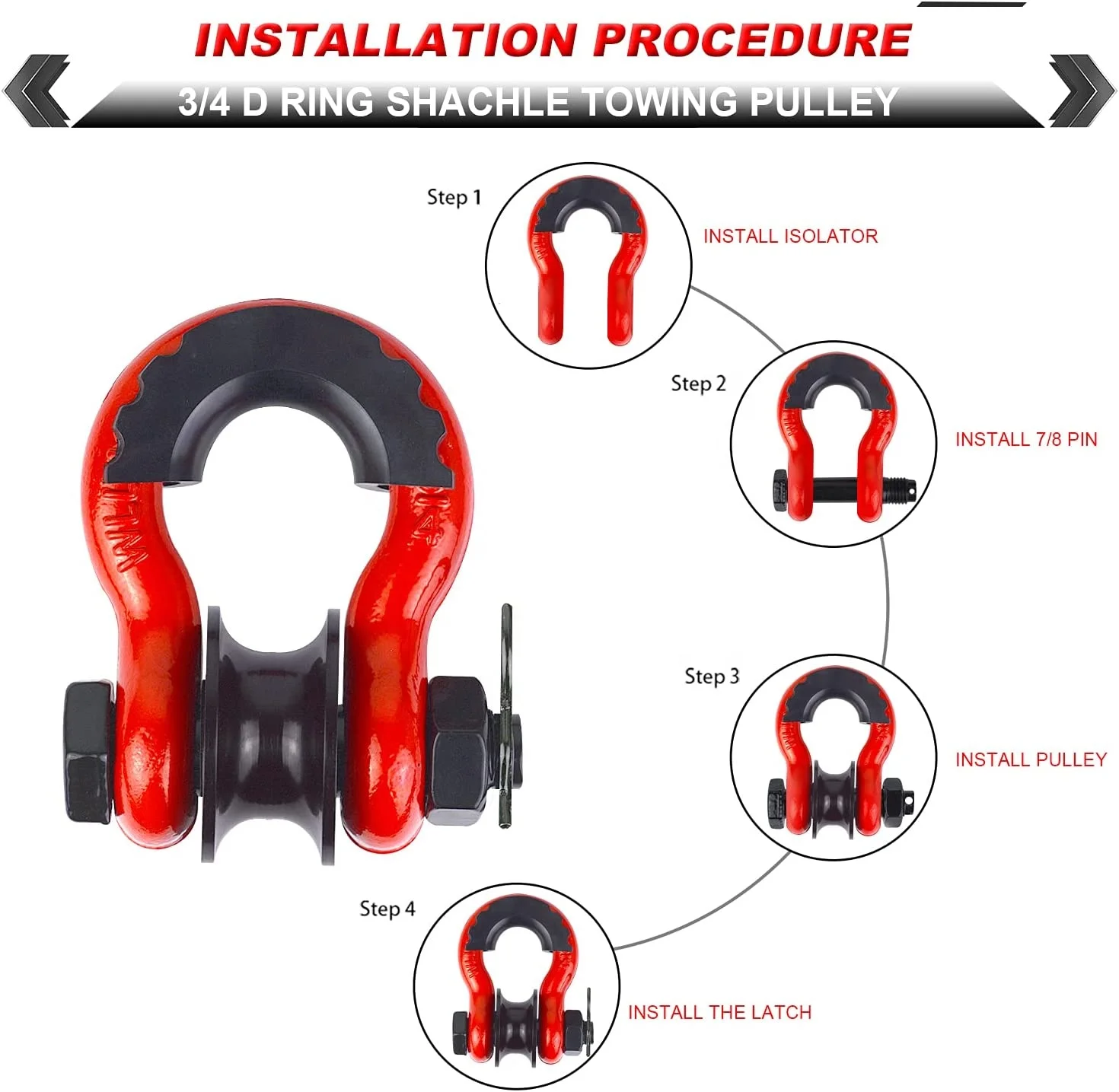 INSTALLATION PROCEDURE

3/4 D RING SHACHLE TOWING PULLEY

Step 1

INSTALL ISOLATOR

Step 2

INSTALL 7/8 PIN

Step 3

INSTALL PULLEY

Step 4

INSTALL THE LATCH