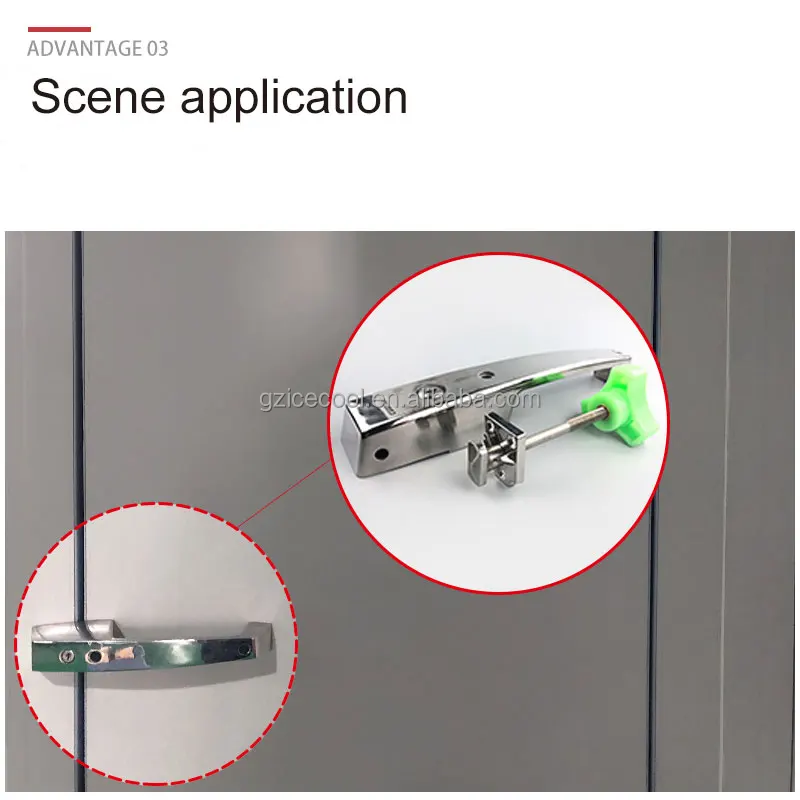 ADVANTAGE 03

Scene application

gzicecool.en.alibaba.com