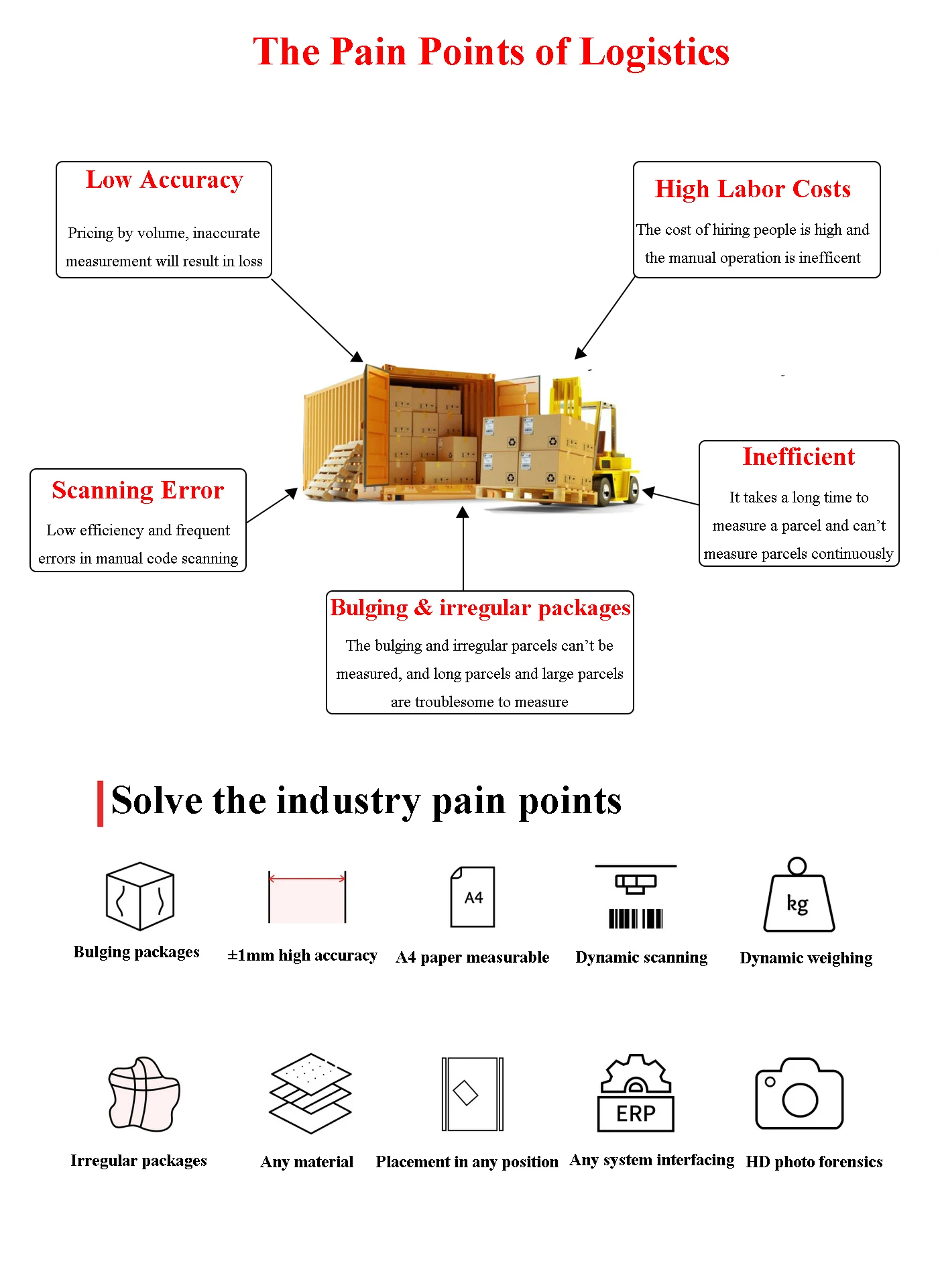 The Pain Points of Logistics

Low Accuracy

Pricing by volume, inaccurate measurement will result in loss

High Labor Costs

The cost of hiring people is high and the manual operation is inefficent

Scanning Error

Low efficiency and frequent errors in manual code scanning

Inefficient

It takes a long time to measure a parcel and can't measure parcels continuously

Bulging & irregular packages

The bulging and irregular parcels can't be measured, and long parcels and large parcels are troublesome to measure

Solve the industry pain points

Bulging packages

±1mm high accuracy

A4

A4 paper measurable

Dynamic scanning

kg

Dynamic weighing

Irregular packages

Any material

Placement in any position

ERP

Any system interfacing

HD photo forensics