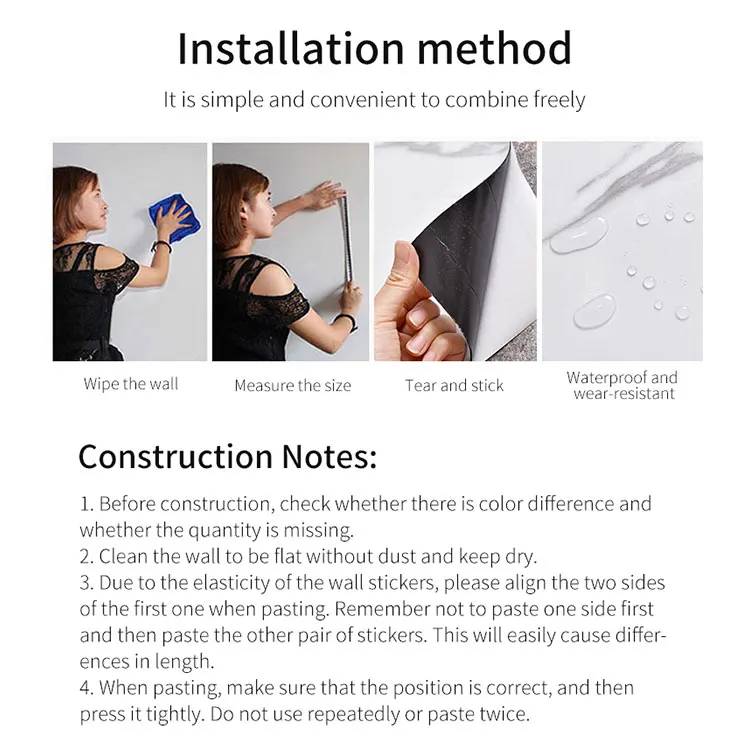 Installation method

It is simple and convenient to combine freely

Wipe the wall

Measure the size

Tear and stick

Waterproof and wear-resistant

Construction Notes:

1. Before construction, check whether there is color difference and whether the quantity is missing.
2. Clean the wall to be flat without dust and keep dry.
3. Due to the elasticity of the wall stickers, please align the two sides of the first one when pasting. Remember not to paste one side first and then paste the other pair of stickers. This will easily cause differences in length.
4. When pasting, make sure that the position is correct, and then press it tightly. Do not use repeatedly or paste twice.