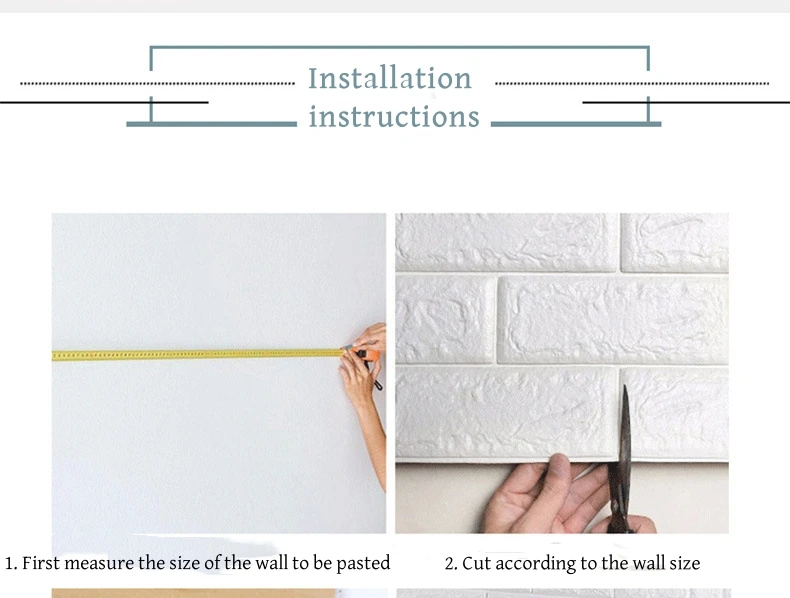 Installation instructions

1. First measure the size of the wall to be pasted

2. Cut according to the wall size