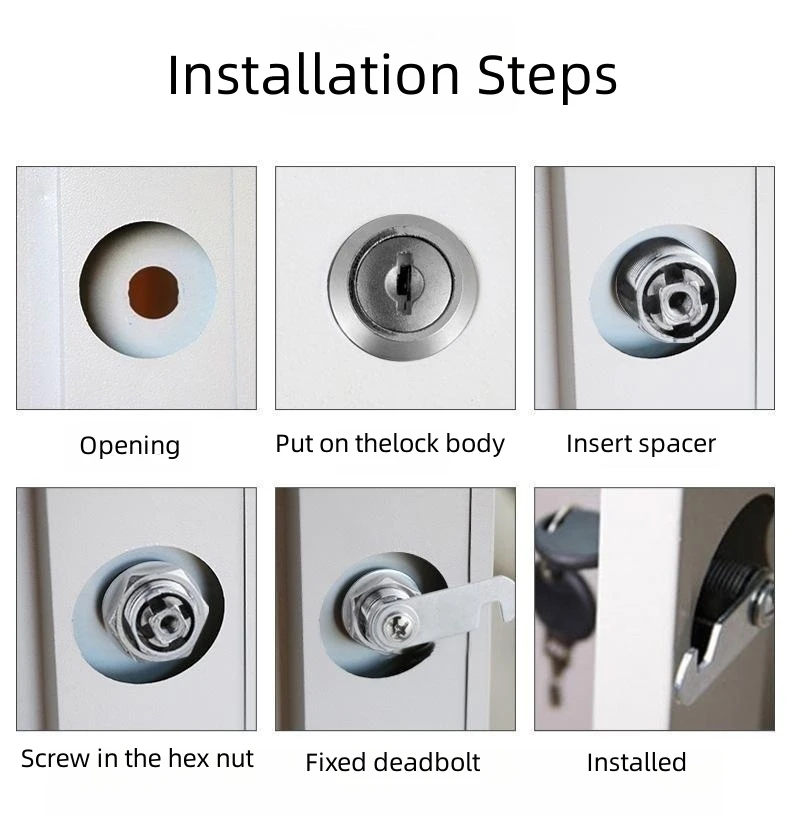 Installation Steps

Opening

Put on thelock body

Insert spacer

Screw in the hex nut

Fixed deadbolt

Installed