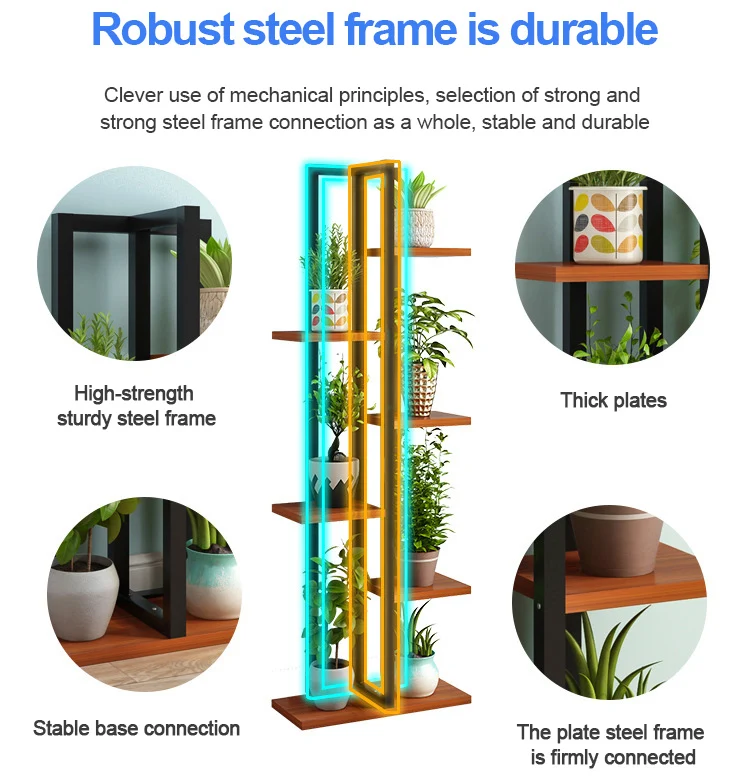 Robust steel frame is durable

Clever use of mechanical principles, selection of strong and strong steel frame connection as a whole, stable and durable

High-strength sturdy steel frame

Thick plates

Stable base connection

The plate steel frame is firmly connected