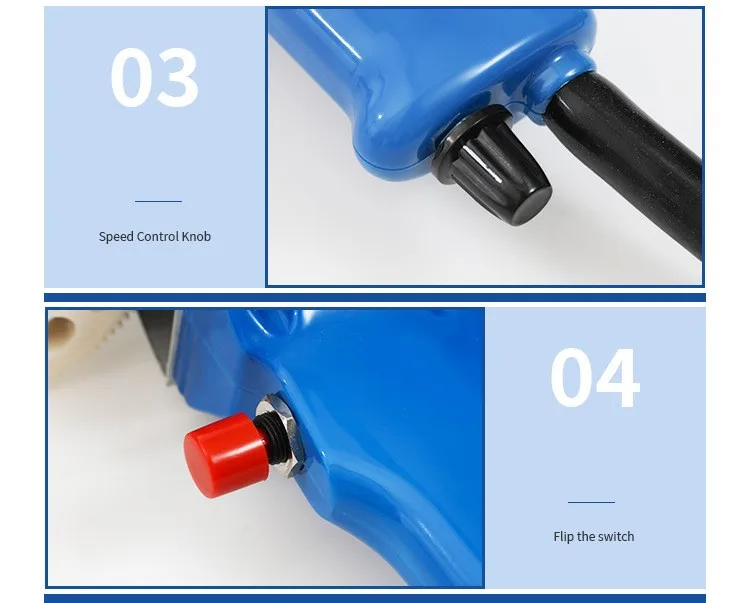 03

Speed Control Knob

04

Flip the switch