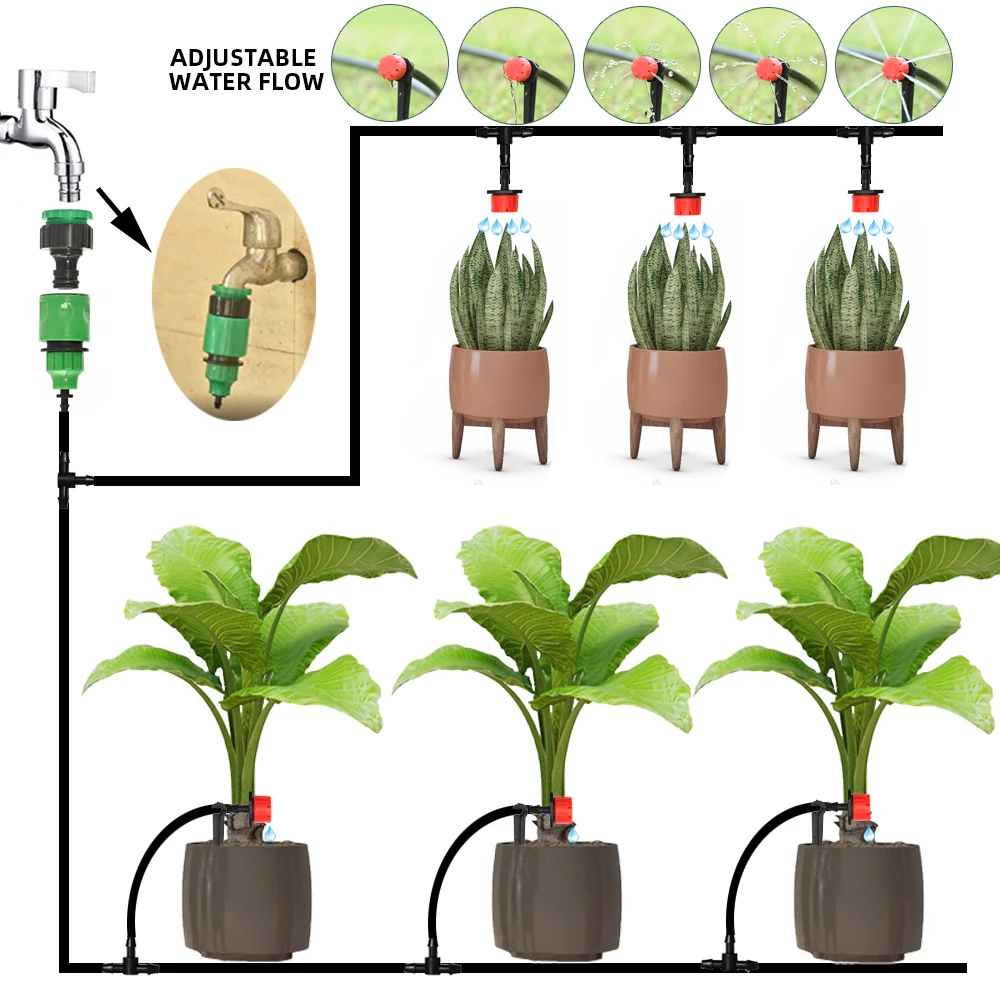 ADJUSTABLE WATER FLOW