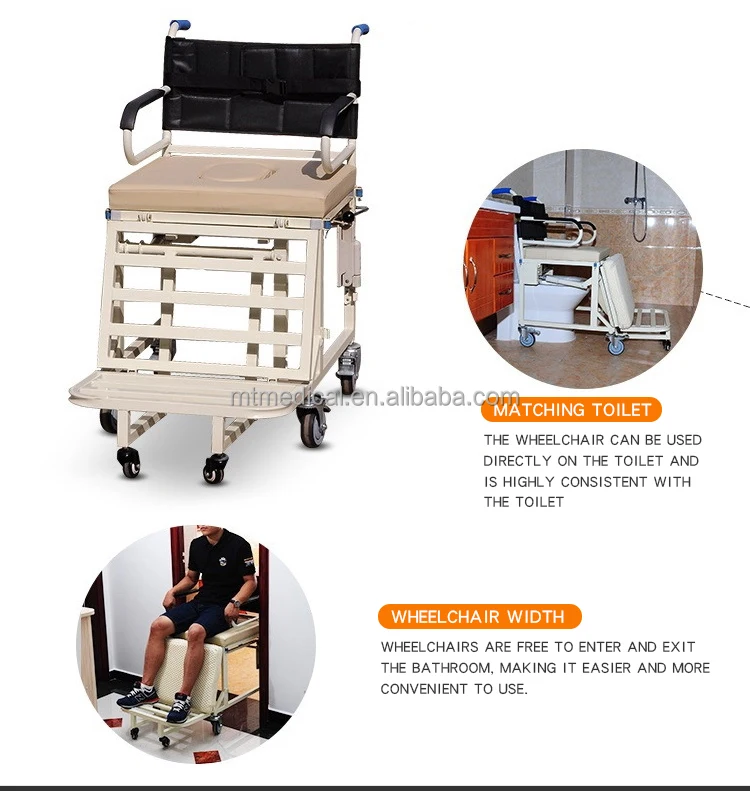 mtmedical.en.alibaba.com

MATCHING TOILET

THE WHEELCHAIR CAN BE USED DIRECTLY ON THE TOILET AND IS HIGHLY CONSISTENT WITH THE TOILET

WHEELCHAIR WIDTH

WHEELCHAIRS ARE FREE TO ENTER AND EXIT THE BATHROOM, MAKING IT EASIER AND MORE CONVENIENT TO USE.