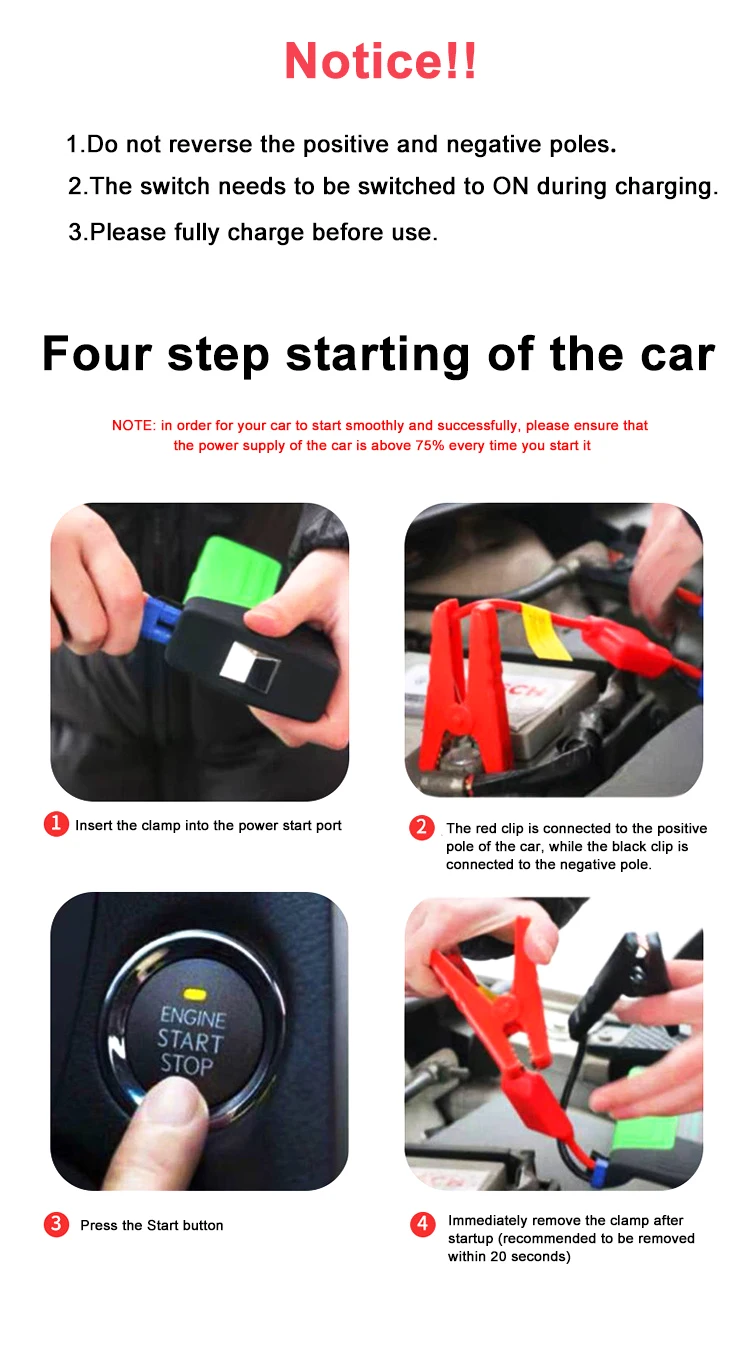 Notice!!

1.Do not reverse the positive and negative poles.

2.The switch needs to be switched to ON during charging.

3.Please fully charge before use.

Four step starting of the car

NOTE: in order for your car to start smoothly and successfully, please ensure that the power supply of the car is above 75% every time you start it

1 Insert the clamp into the power start port

2 The red clip is connected to the positive pole of the car, while the black clip is connected to the negative pole.

ENGINE START STOP

3 Press the Start button

4 Immediately remove the clamp after startup (recommended to be removed within 20 seconds)