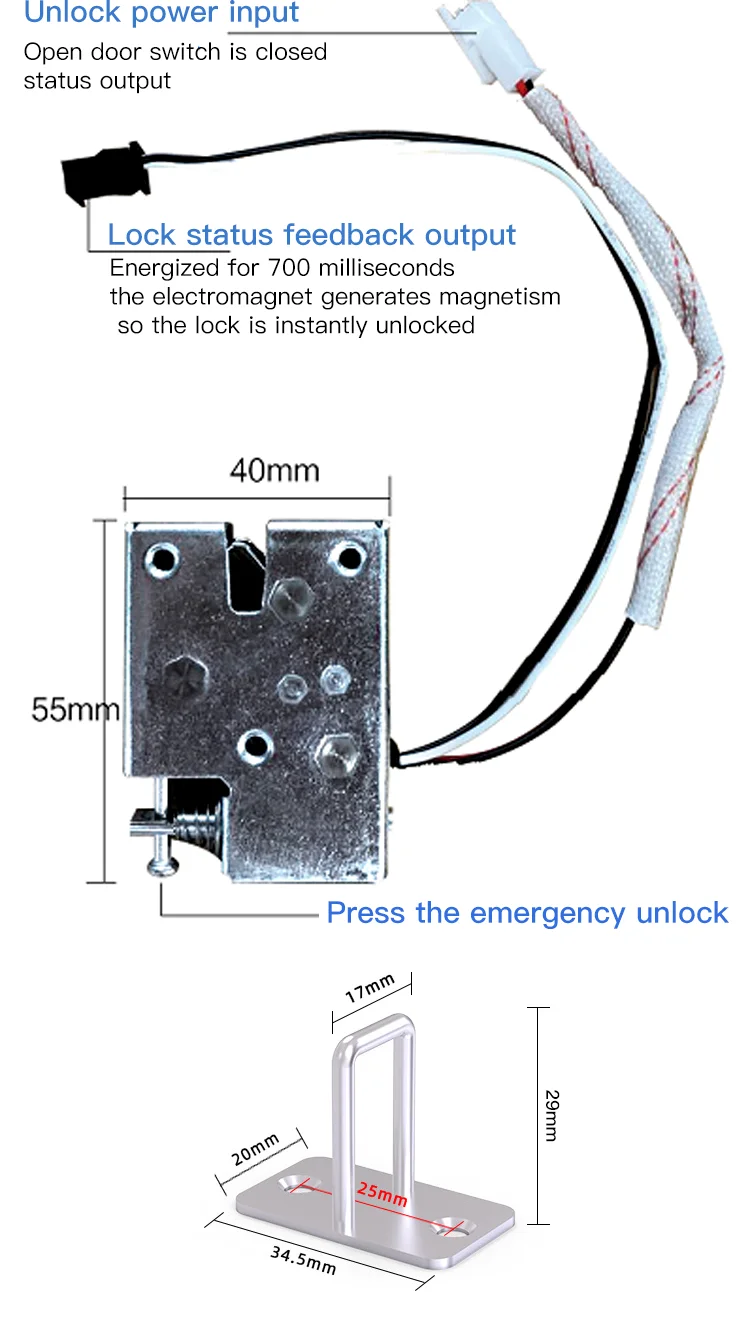 Unlock power input
Open door switch is closed status output

Lock status feedback output
Energized for 700 milliseconds the electromagnet generates magnetism so the lock is instantly unlocked

40mm

55mm

Press the emergency unlock

17mm

29mm

20mm

25mm

34.5mm