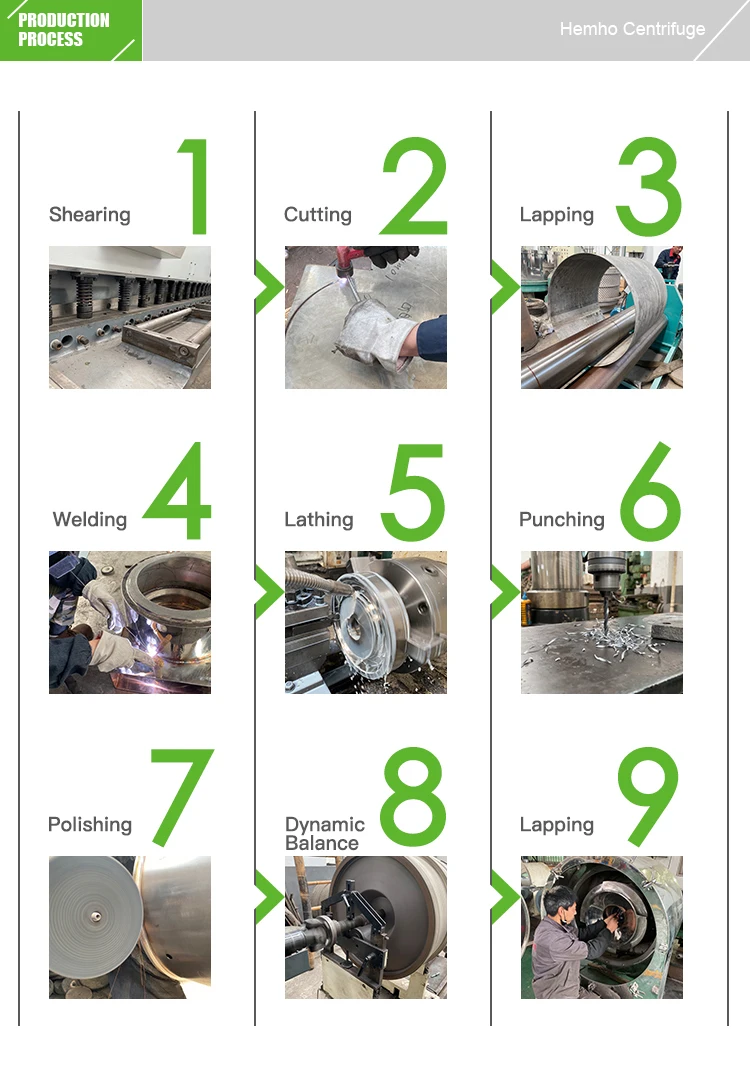 PRODUCTION PROCESS

Hemho Centrifuge

Shearing 1

Cutting 2

Lapping 3

Welding 4

Lathing 5

Punching 6

Polishing 7

Dynamic Balance 8

Lapping 9