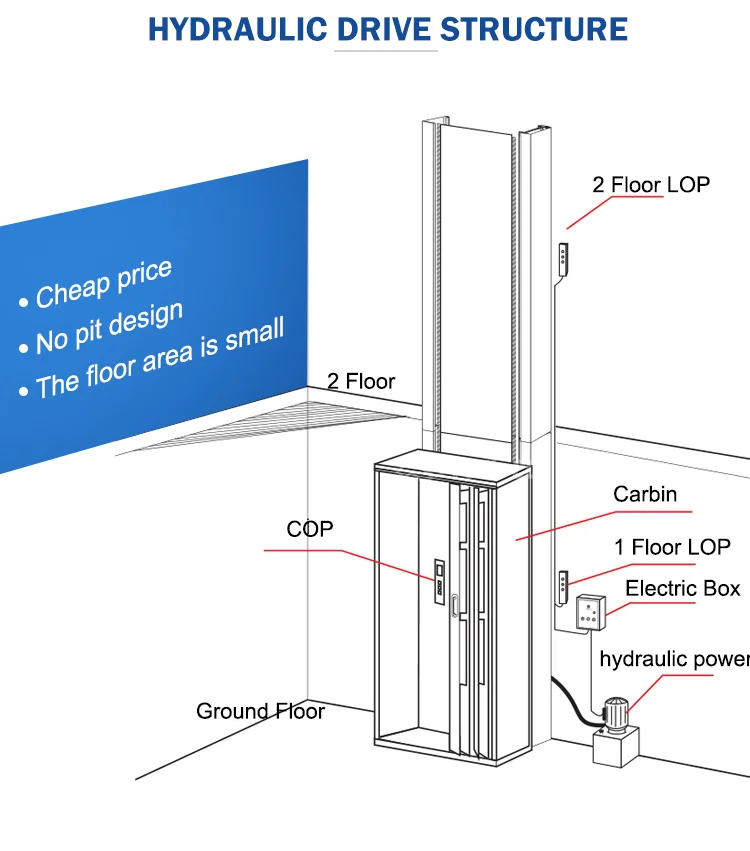 HYDRAULIC DRIVE STRUCTURE

• Cheap price
• No pit design
• The floor area is small

2 Floor LOP

2 Floor

Carbin

COP

1 Floor LOP

Electric Box

hydraulic power

Ground Floor