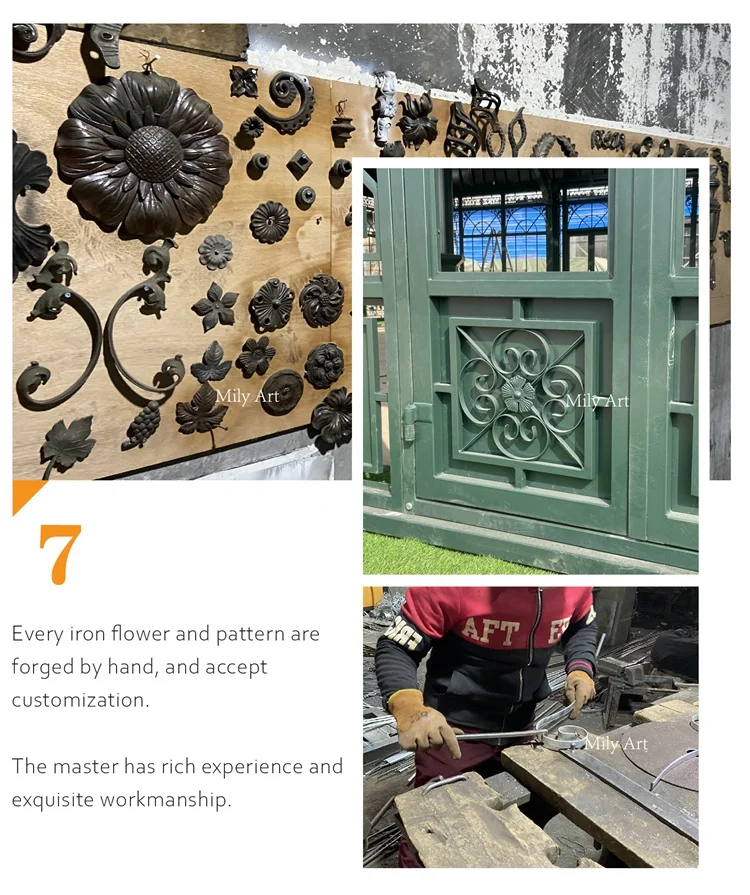 Mily Art

Mily Art

7

Every iron flower and pattern are forged by hand, and accept customization.

The master has rich experience and exquisite workmanship.

AFT

Mily Art