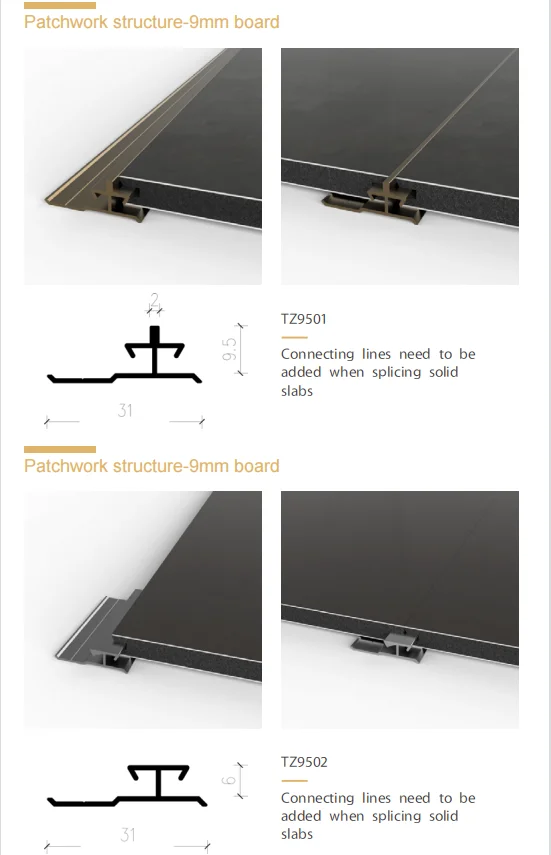 Patchwork structure-9mm board

2

9.5

31

TZ9501

Connecting lines need to be added when splicing solid slabs

Patchwork structure-9mm board

6

31

TZ9502

Connecting lines need to be added when splicing solid slabs