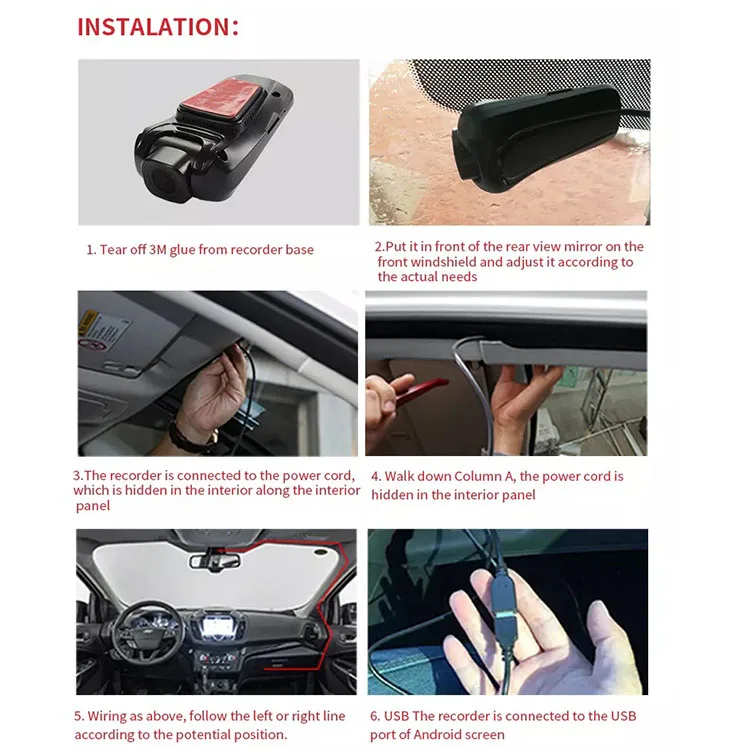 INSTALATION:

1. Tear off 3M glue from recorder base

2.Put it in front of the rear view mirror on the front windshield and adjust it according to the actual needs

3.The recorder is connected to the power cord, which is hidden in the interior along the interior panel

4. Walk down Column A, the power cord is hidden in the interior panel

5. Wiring as above, follow the left or right line according to the potential position.

6. USB The recorder is connected to the USB port of Android screen