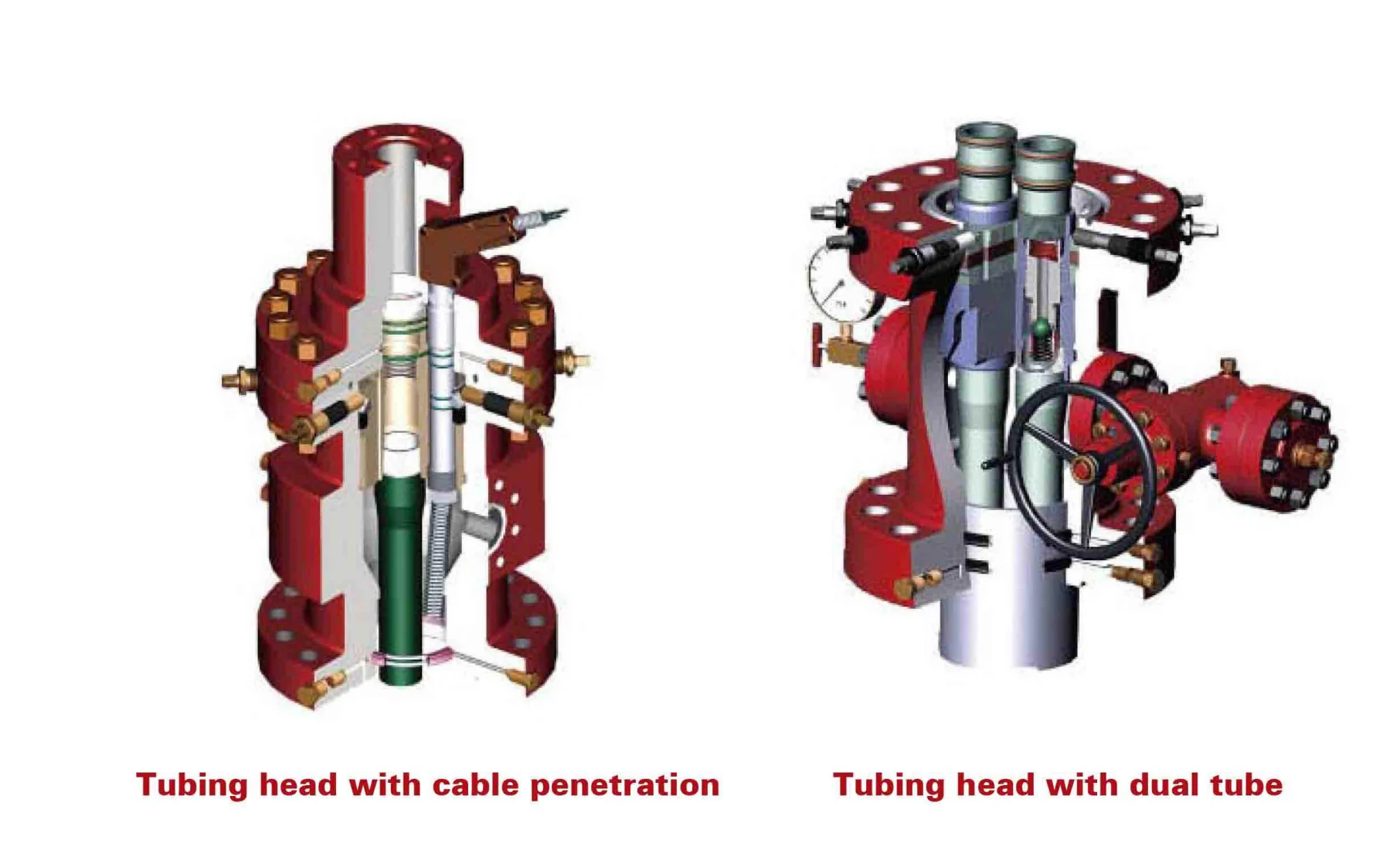 Tubing head with cable penetration

Tubing head with dual tube