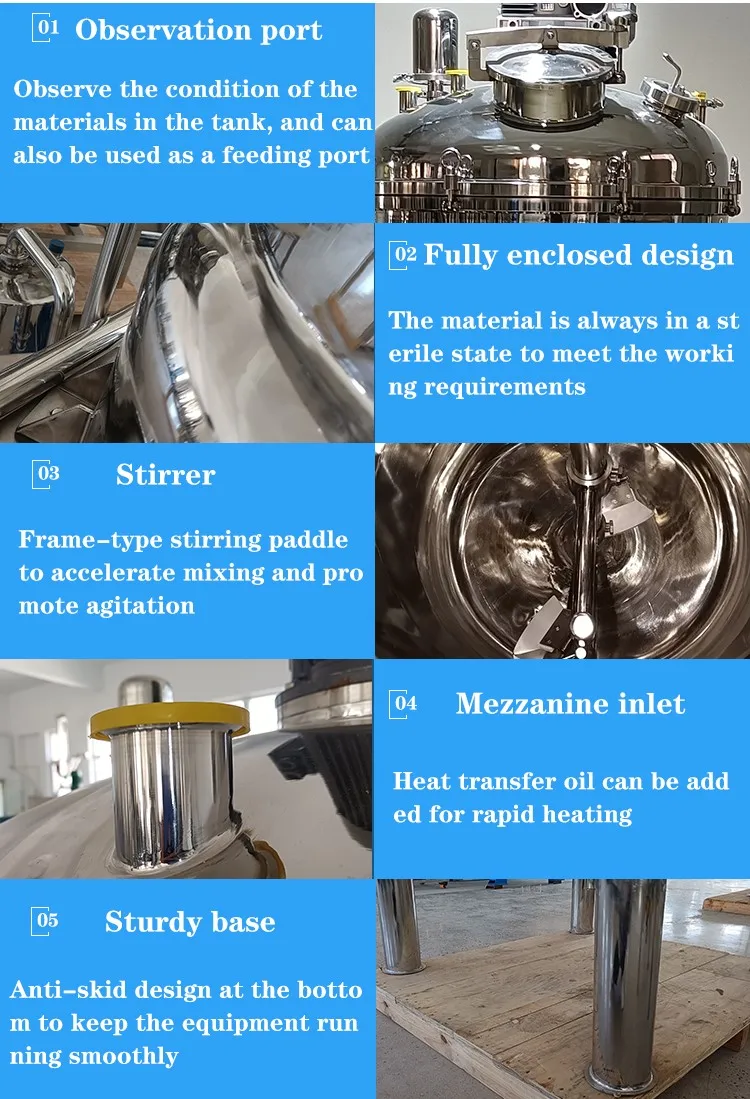 01 Observation port

Observe the condition of the materials in the tank, and can also be used as a feeding port

02 Fully enclosed design

The material is always in a st erile state to meet the worki ng requirements

03 Stirrer

Frame-type stirring paddle to accelerate mixing and pro mote agitation

04 Mezzanine inlet

Heat transfer oil can be add ed for rapid heating

05 Sturdy base

Anti-skid design at the botto m to keep the equipment run ning smoothly