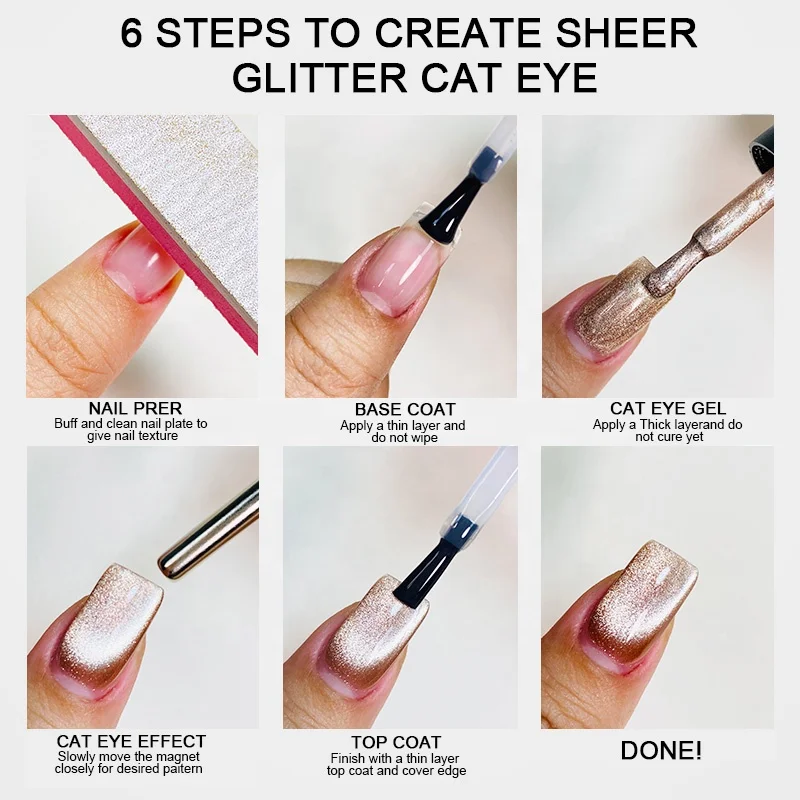 6 STEPS TO CREATE SHEER GLITTER CAT EYE

NAIL PRER
Buff and clean nail plate to give nail texture

BASE COAT
Apply a thin layer and do not wipe

CAT EYE GEL
Apply a Thick layerand do not cure yet

CAT EYE EFFECT
Slowly move the magnet closely for desired paitern

TOP COAT
Finish with a thin layer top coat and cover edge

DONE!