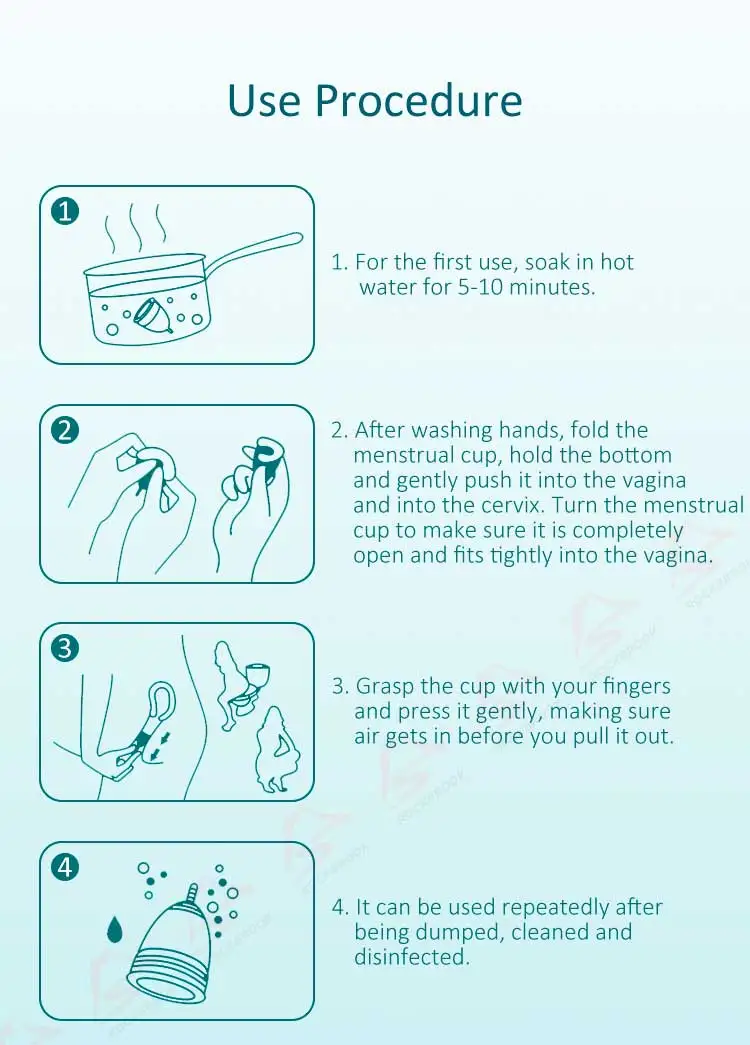 Use Procedure

1

1. For the first use, soak in hot water for 5-10 minutes.

2

2. After washing hands, fold the menstrual cup, hold the bottom and gently push it into the vagina and into the cervix. Turn the menstrual cup to make sure it is completely open and fits tightly into the vagina.

3

3. Grasp the cup with your fingers and press it gently, making sure air gets in before you pull it out.

4

4. It can be used repeatedly after being dumped, cleaned and disinfected.