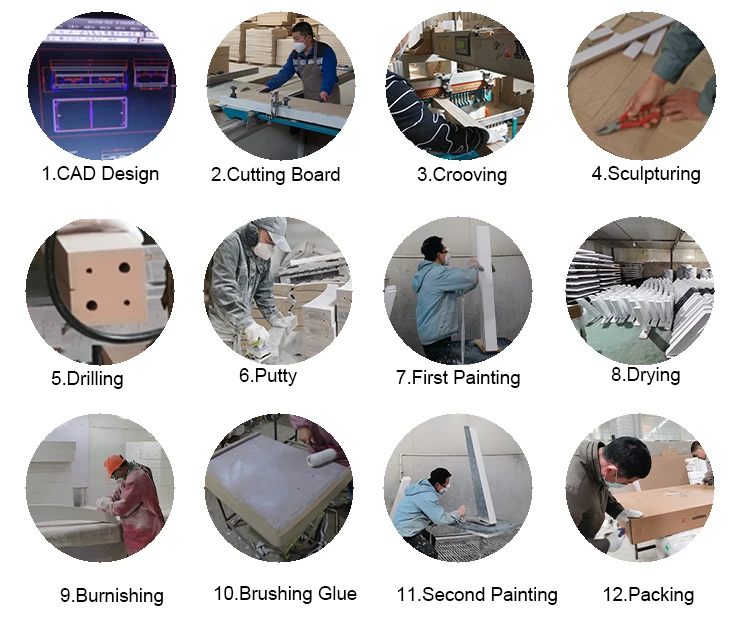 1.CAD Design

2.Cutting Board

3.Crooving

4.Sculpturing

5.Drilling

6.Putty

7.First Painting

8.Drying

9.Burnishing

10.Brushing Glue

11.Second Painting

12.Packing