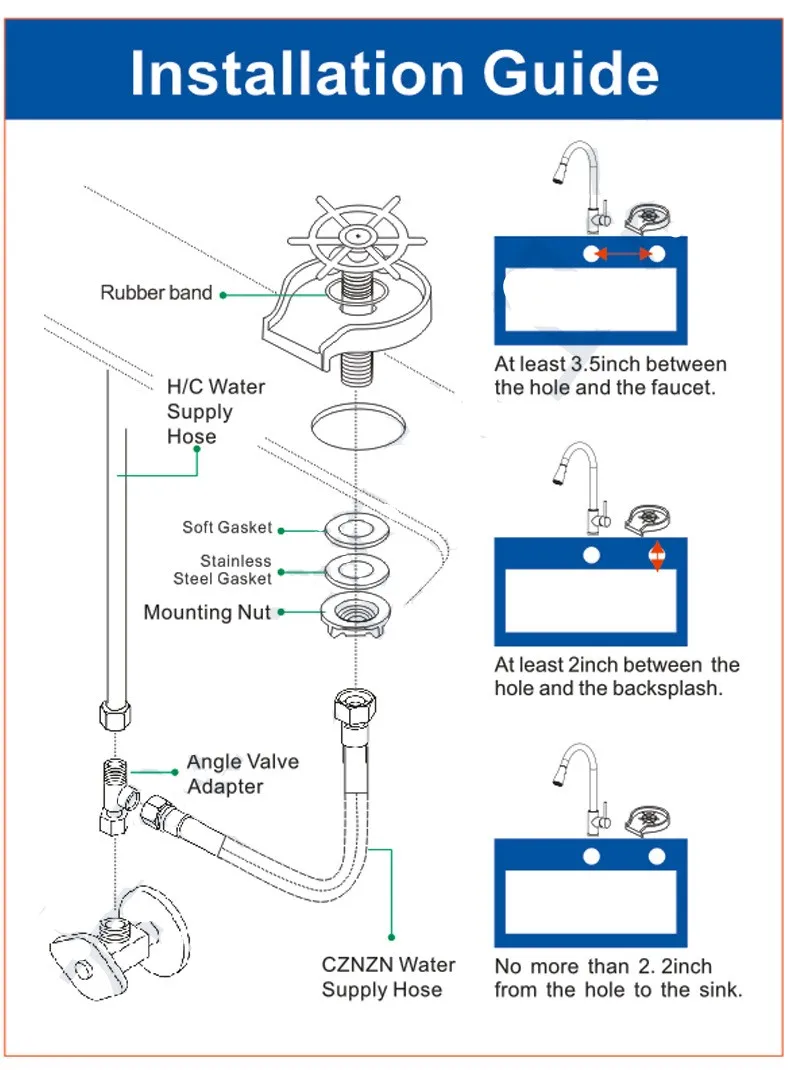 Installation Guide

Rubber band

H/C Water Supply Hose

Soft Gasket

Stainless Steel Gasket

Mounting Nut

Angle Valve Adapter

CZNZN Water Supply Hose

At least 3.5inch between the hole and the faucet.

At least 2inch between the hole and the backsplash.

No more than 2. 2inch from the hole to the sink.