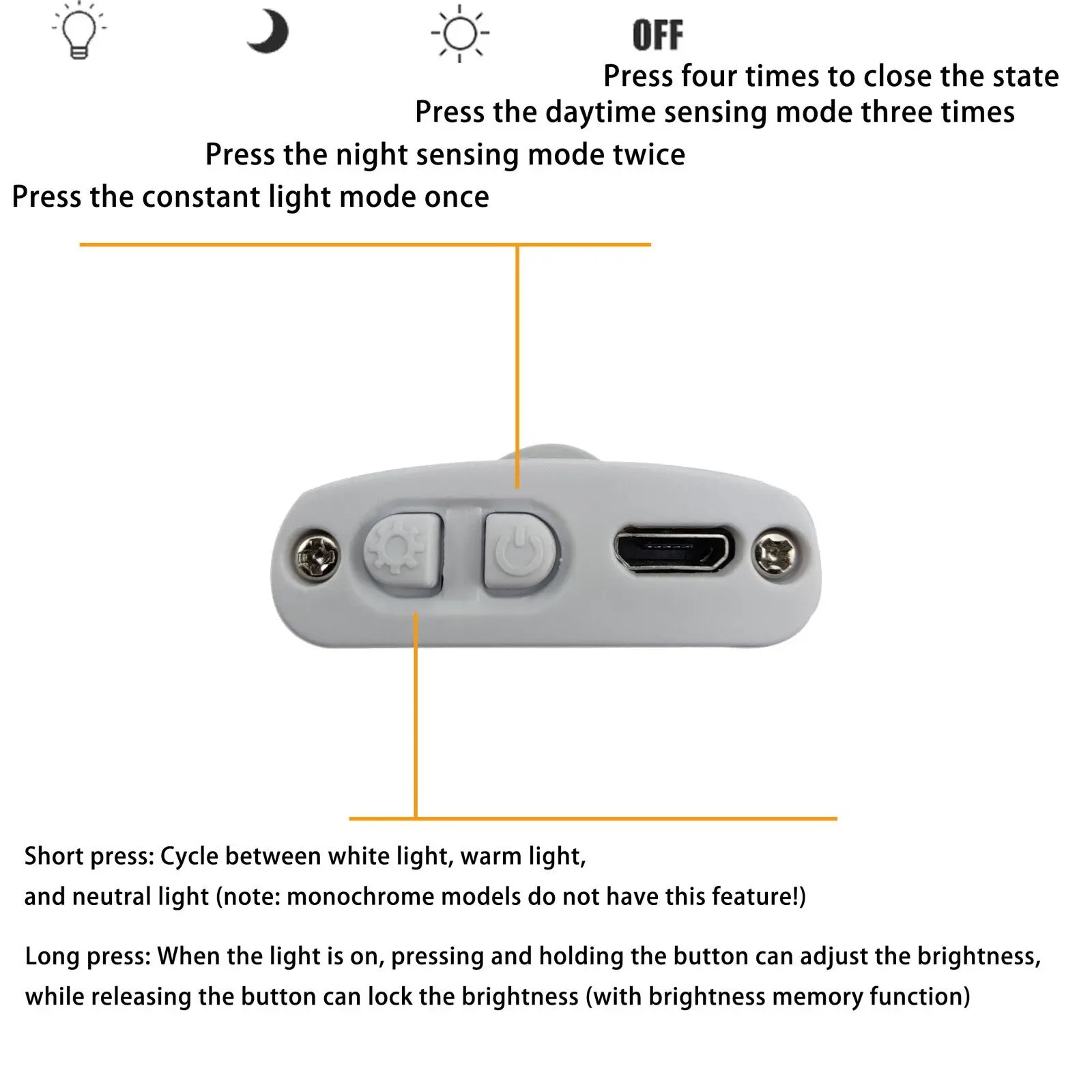 OFF

Press four times to close the state

Press the daytime sensing mode three times

Press the night sensing mode twice

Press the constant light mode once

Short press: Cycle between white light, warm light, and neutral light (note: monochrome models do not have this feature!)

Long press: When the light is on, pressing and holding the button can adjust the brightness, while releasing the button can lock the brightness (with brightness memory function)