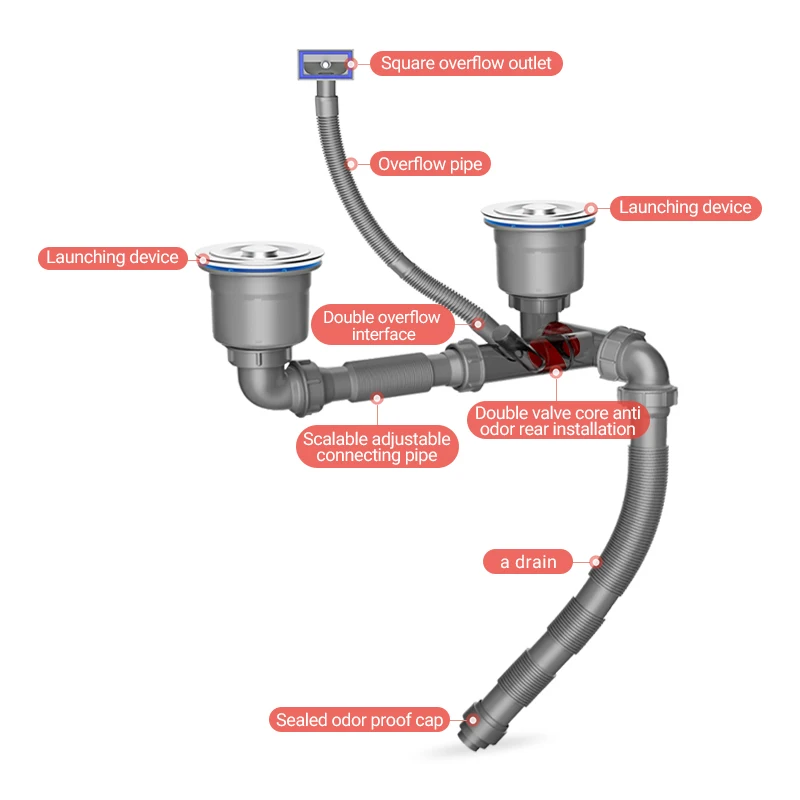 Square overflow outlet

Overflow pipe

Launching device

Launching device

Double overflow interface

Double valve core anti odor rear installation

Scalable adjustable connecting pipe

a drain

Sealed odor proof cap