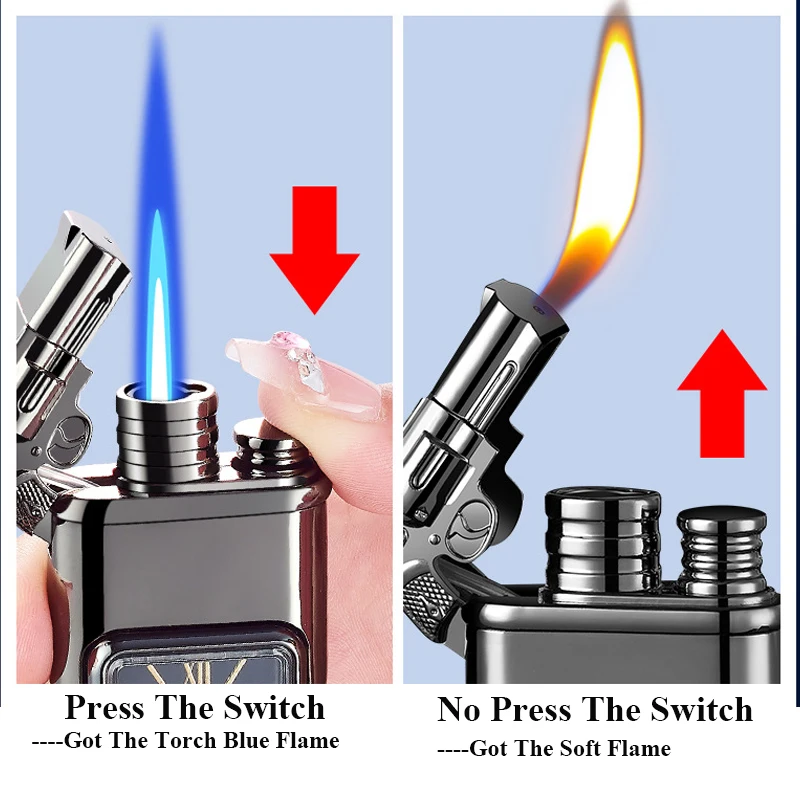 Press The Switch
----Got The Torch Blue Flame

No Press The Switch
----Got The Soft Flame