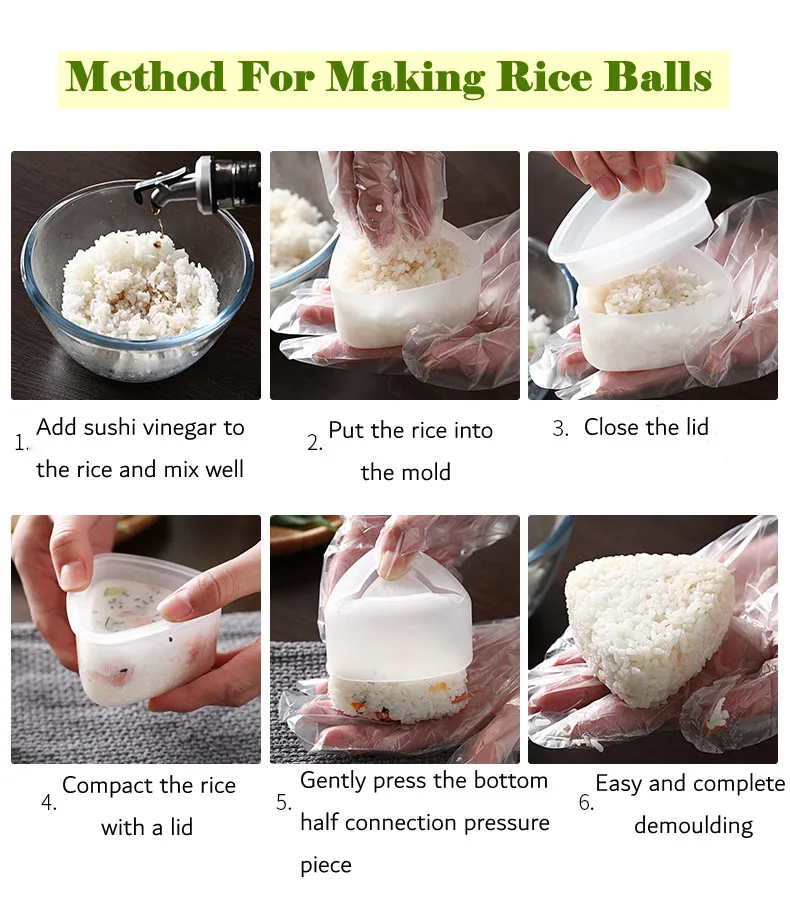 Method For Making Rice Balls

1. Add sushi vinegar to the rice and mix well

2. Put the rice into the mold

3. Close the lid

4. Compact the rice with a lid

5. Gently press the bottom half connection pressure piece

6. Easy and complete demoulding