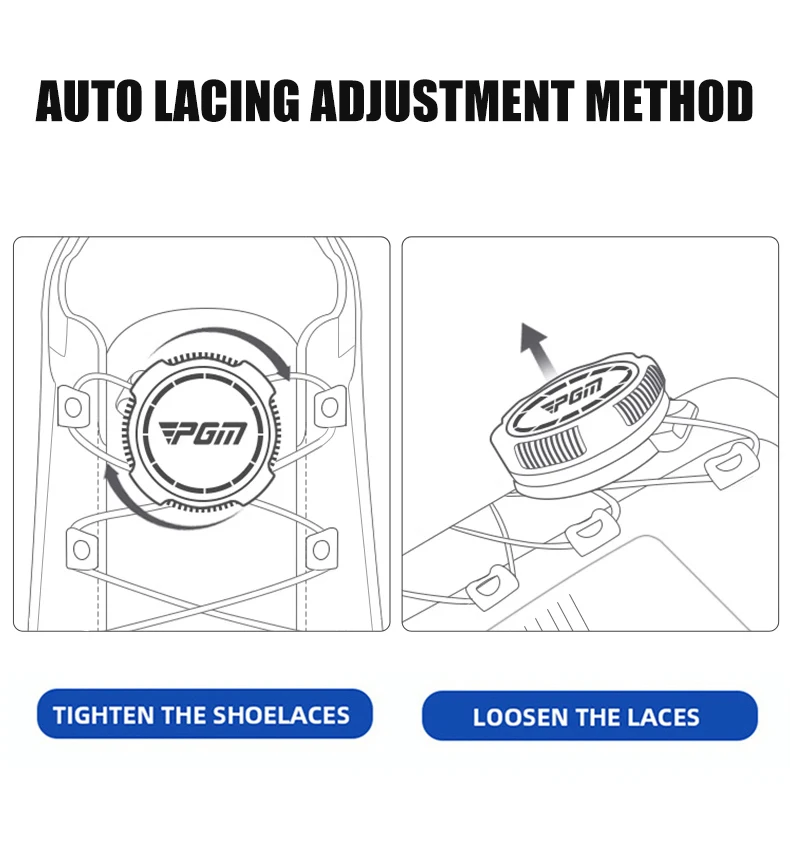 AUTO LACING ADJUSTMENT METHOD

PGM

PGM

TIGHTEN THE SHOELACES

LOOSEN THE LACES