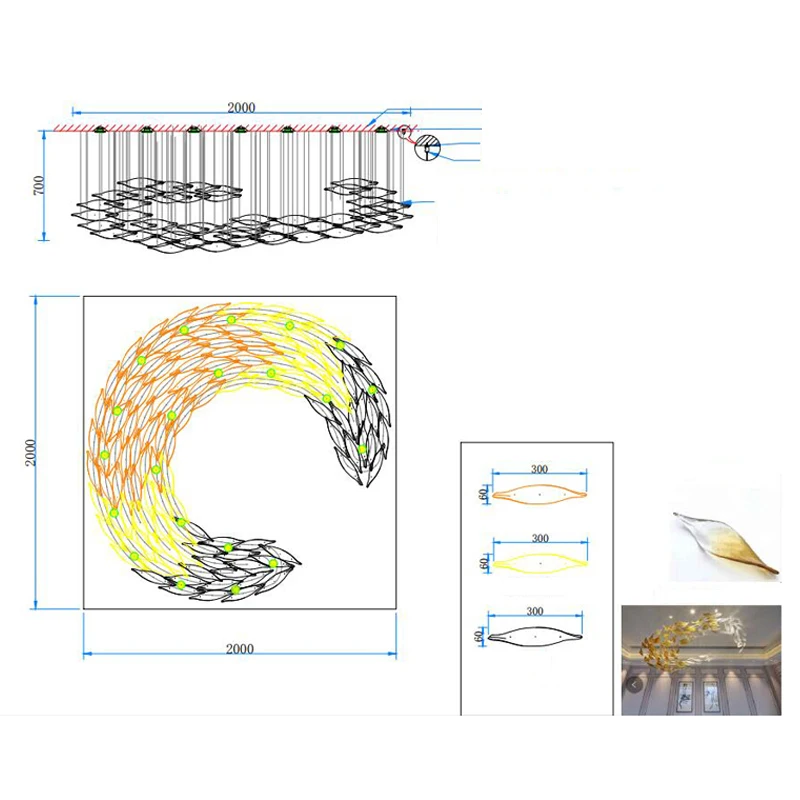 2000

700

2000

2000

300

60

300

60

300

60