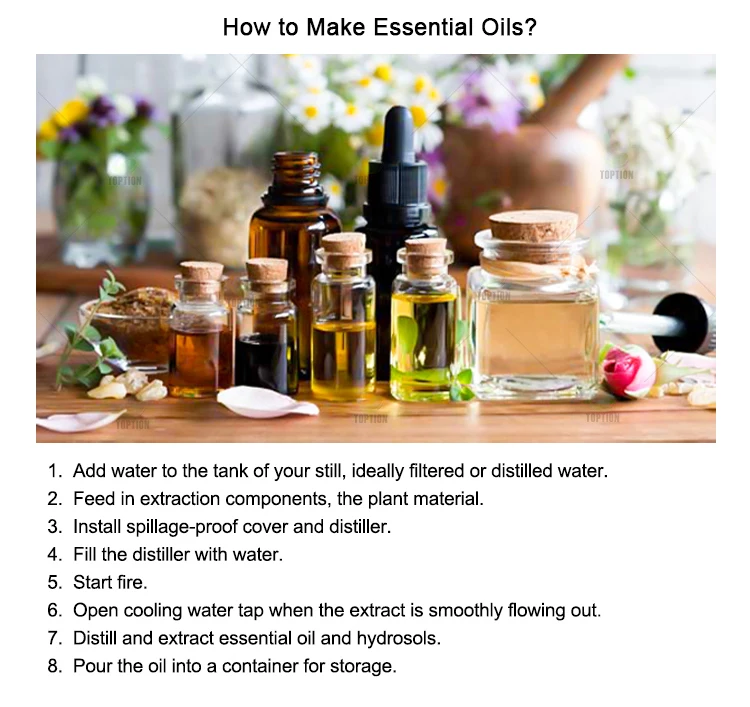 How to Make Essential Oils?

TOPTION TOPTION TOPTION TOPTION TOPTION TOPTION

1. Add water to the tank of your still, ideally filtered or distilled water.
2. Feed in extraction components, the plant material.
3. Install spillage-proof cover and distiller.
4. Fill the distiller with water.
5. Start fire.
6. Open cooling water tap when the extract is smoothly flowing out.
7. Distill and extract essential oil and hydrosols.
8. Pour the oil into a container for storage.