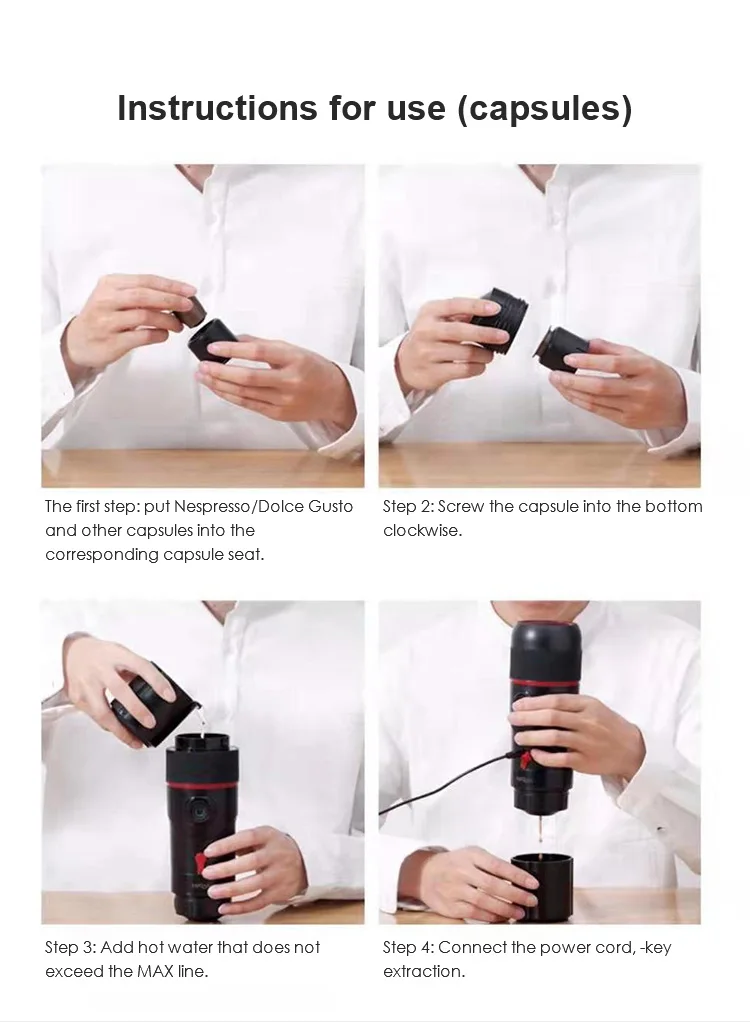 Instructions for use (capsules)

The first step: put Nespresso/Dolce Gusto and other capsules into the corresponding capsule seat.

Step 2: Screw the capsule into the bottom clockwise.

Step 3: Add hot water that does not exceed the MAX line.

Step 4: Connect the power cord, -key extraction.