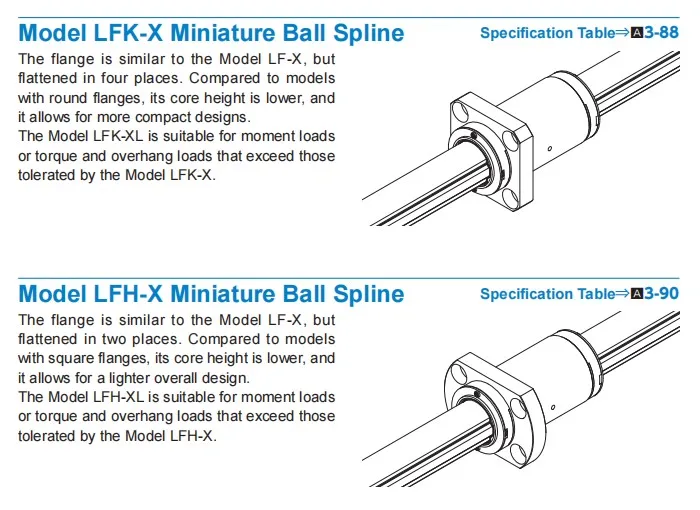 Model LFK-X Miniature Ball Spline

Specification Table⇒A3-88

The flange is similar to the Model LF-X, but flattened in four places. Compared to models with round flanges, its core height is lower, and it allows for more compact designs.
The Model LFK-XL is suitable for moment loads or torque and overhang loads that exceed those tolerated by the Model LFK-X.

Model LFH-X Miniature Ball Spline

Specification Table⇒A3-90

The flange is similar to the Model LF-X, but flattened in two places. Compared to models with square flanges, its core height is lower, and it allows for a lighter overall design.
The Model LFH-XL is suitable for moment loads or torque and overhang loads that exceed those tolerated by the Model LFH-X.