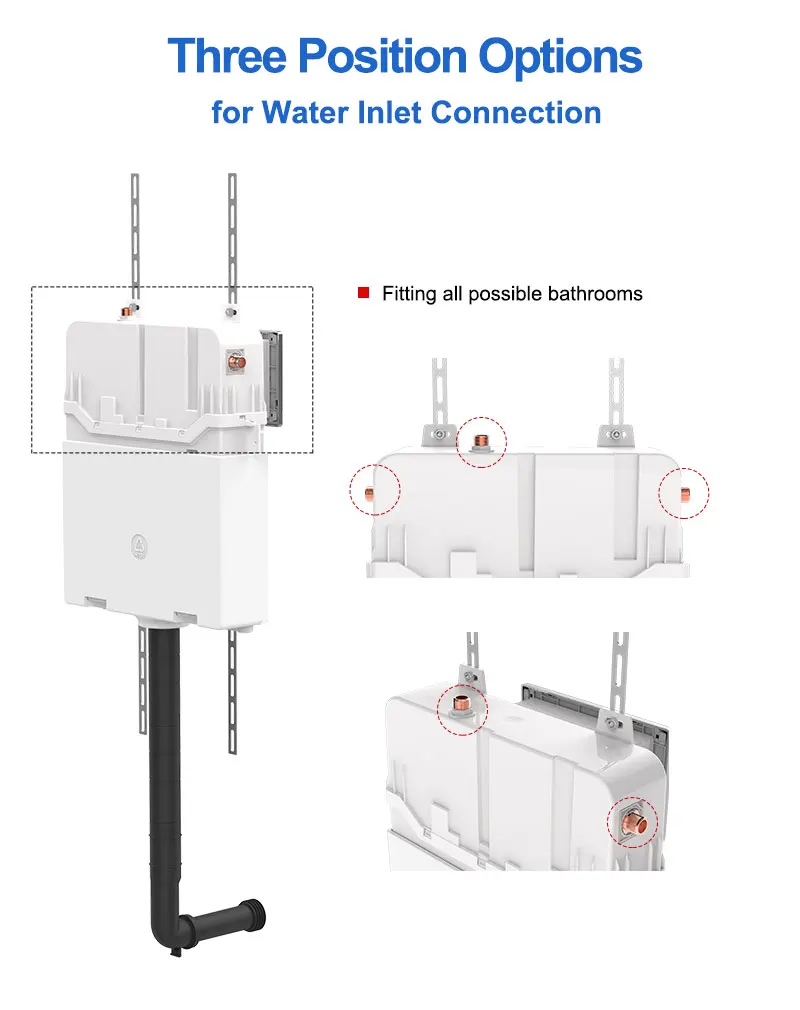 Three Position Options

for Water Inlet Connection

Fitting all possible bathrooms