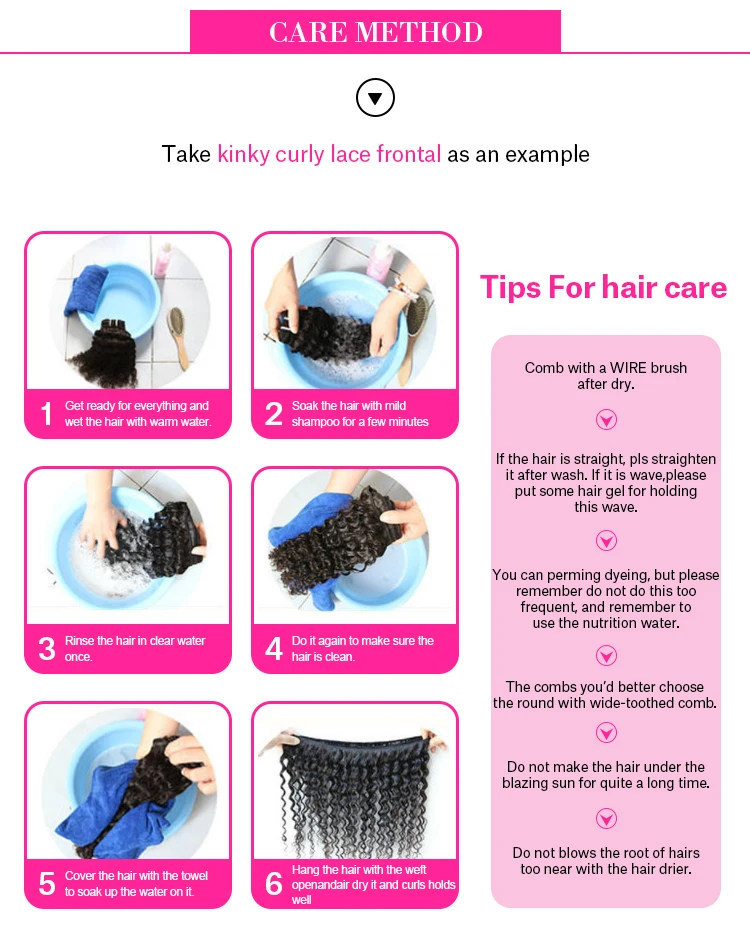 CARE METHOD

Take kinky curly lace frontal as an example

1 Get ready for everything and wet the hair with warm water.

2 Soak the hair with mild shampoo for a few minutes

3 Rinse the hair in clear water once.

4 Do it again to make sure the hair is clean.

5 Cover the hair with the towel to soak up the water on it.

6 Hang the hair with the weft openandair dry it and curls holds well

Tips For hair care

Comb with a WIRE brush after dry.

If the hair is straight, pls straighten it after wash. If it is wave,please put some hair gel for holding this wave.

You can perming dyeing, but please remember do not do this too frequent, and remember to use the nutrition water.

The combs you'd better choose the round with wide-toothed comb.

Do not make the hair under the blazing sun for quite a long time.

Do not blows the root of hairs too near with the hair drier.