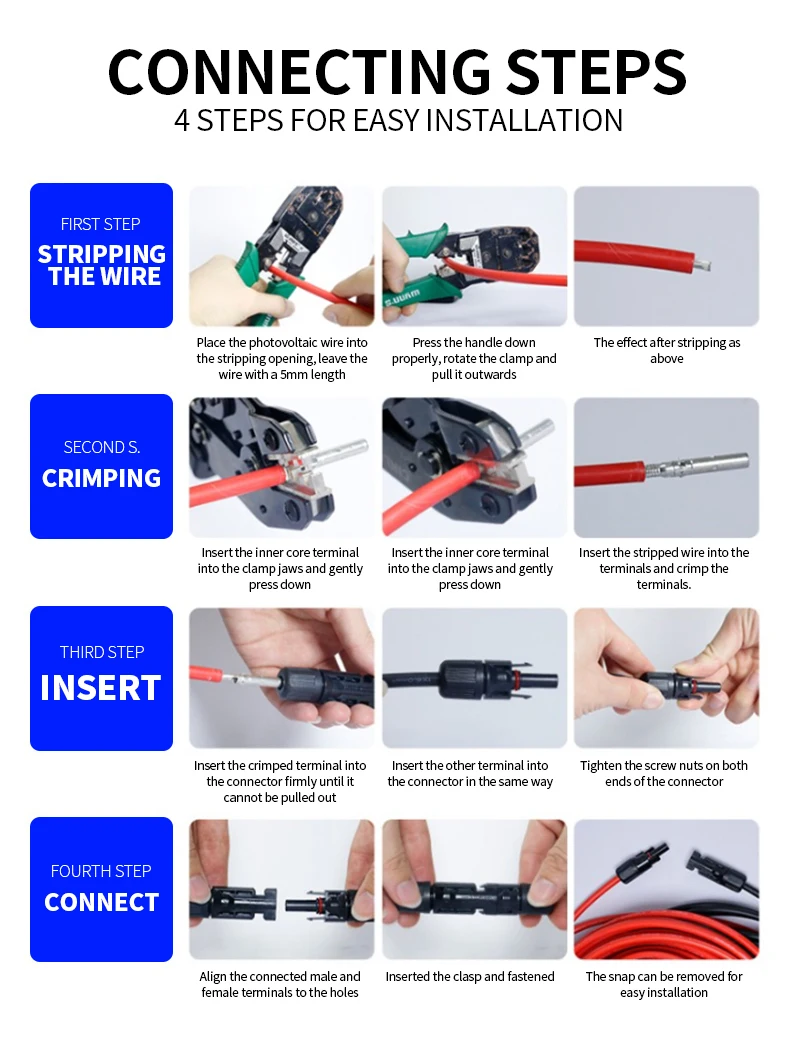 CONNECTING STEPS
4 STEPS FOR EASY INSTALLATION

FIRST STEP
STRIPPING THE WIRE

Place the photovoltaic wire into the stripping opening, leave the wire with a 5mm length

Press the handle down properly, rotate the clamp and pull it outwards

The effect after stripping as above

SECOND S.
CRIMPING

Insert the inner core terminal into the clamp jaws and gently press down

Insert the inner core terminal into the clamp jaws and gently press down

Insert the stripped wire into the terminals and crimp the terminals.

THIRD STEP
INSERT

Insert the crimped terminal into the connector firmly until it cannot be pulled out

Insert the other terminal into the connector in the same way

Tighten the screw nuts on both ends of the connector

FOURTH STEP
CONNECT

Align the connected male and female terminals to the holes

Inserted the clasp and fastened

The snap can be removed for easy installation