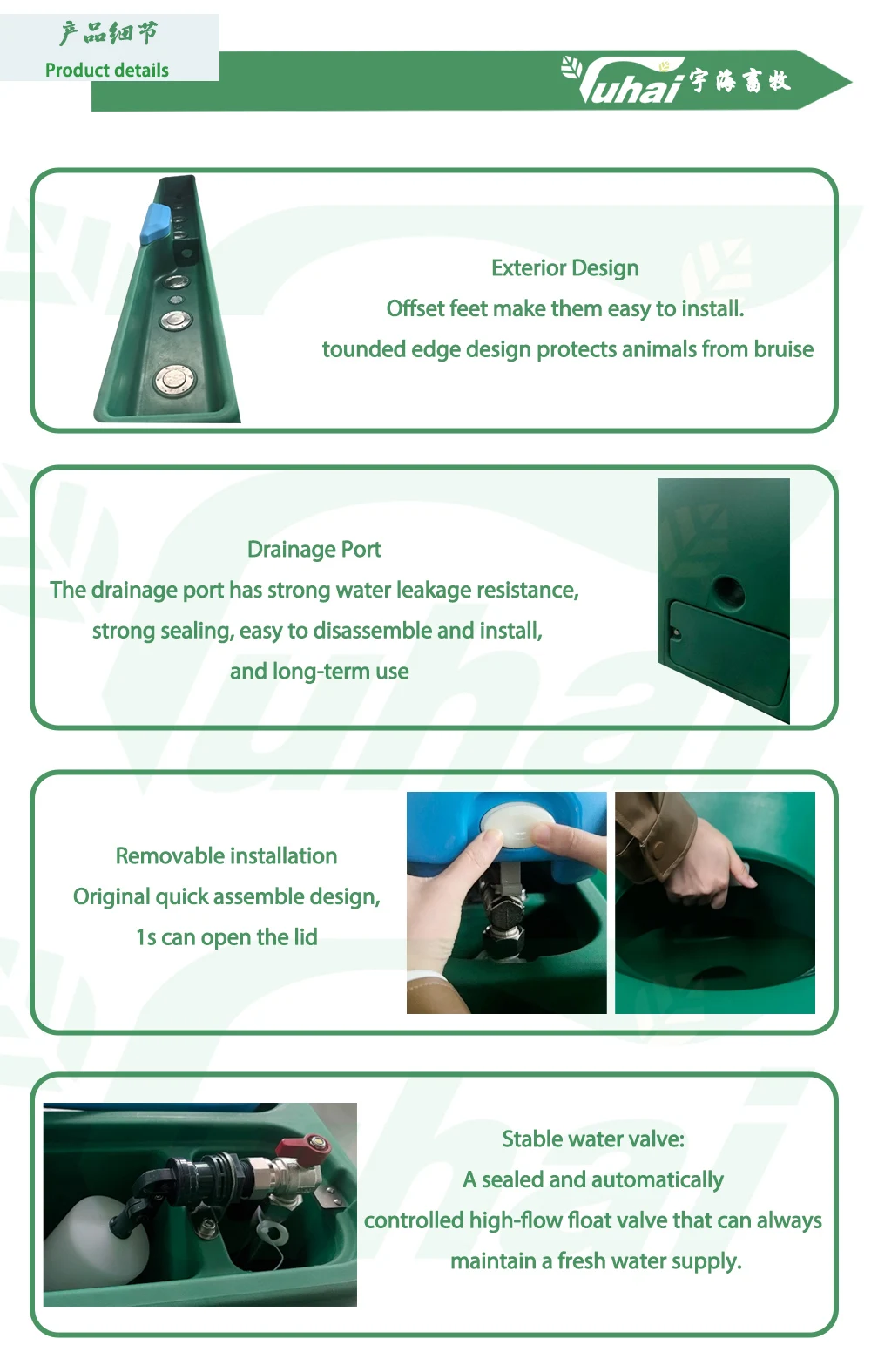 产品细节
Product details

Yuhai 宇海畜牧

Exterior Design
Offset feet make them easy to install.
tounded edge design protects animals from bruise

Drainage Port
The drainage port has strong water leakage resistance, strong sealing, easy to disassemble and install, and long-term use

Removable installation
Original quick assemble design, 1s can open the lid

Stable water valve:
A sealed and automatically controlled high-flow float valve that can always maintain a fresh water supply.