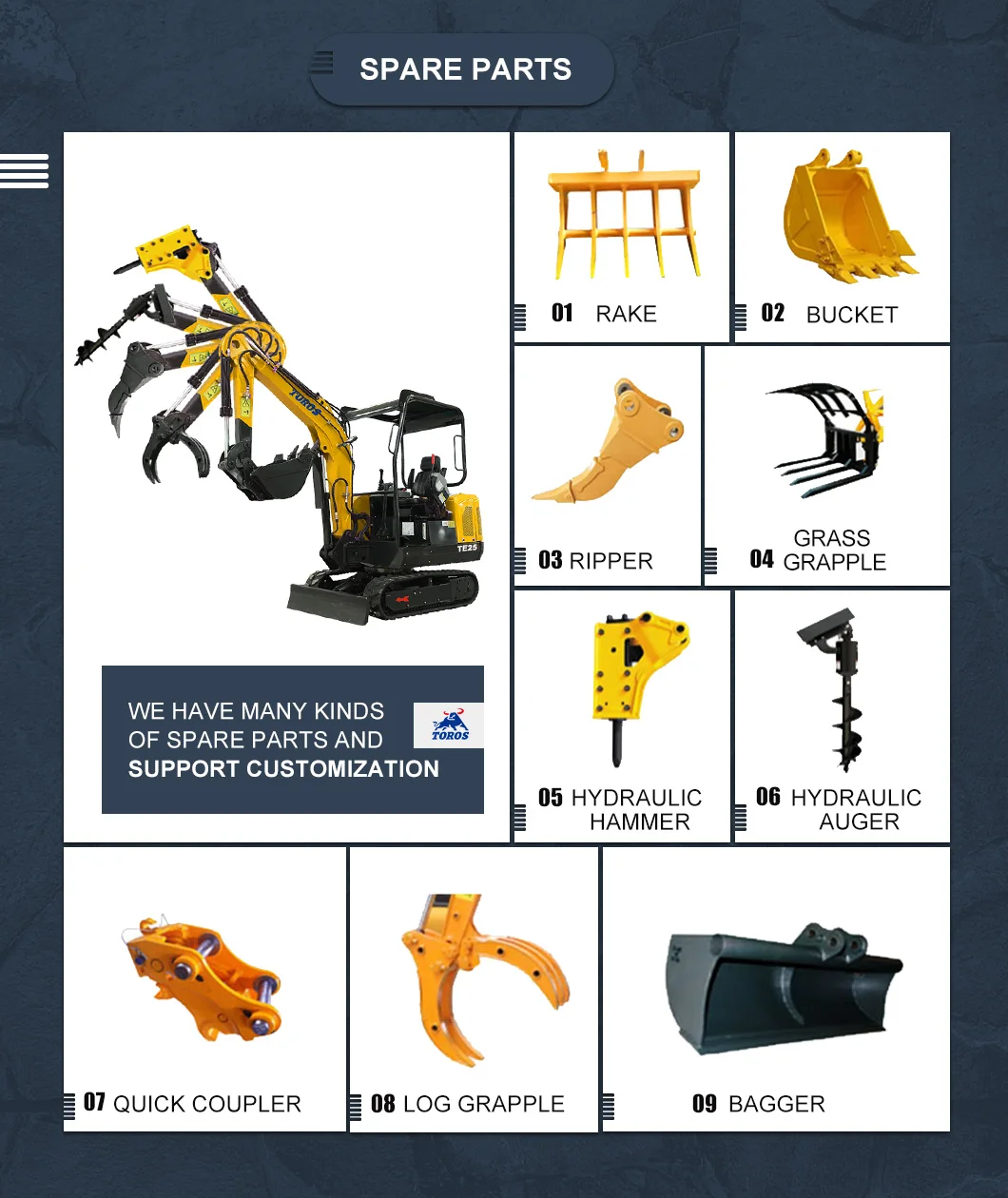 SPARE PARTS

TOROS

TE25

WE HAVE MANY KINDS OF SPARE PARTS AND SUPPORT CUSTOMIZATION

TOROS

01 RAKE

02 BUCKET

03 RIPPER

04 GRASS GRAPPLE

05 HYDRAULIC HAMMER

06 HYDRAULIC AUGER

07 QUICK COUPLER

08 LOG GRAPPLE

09 BAGGER