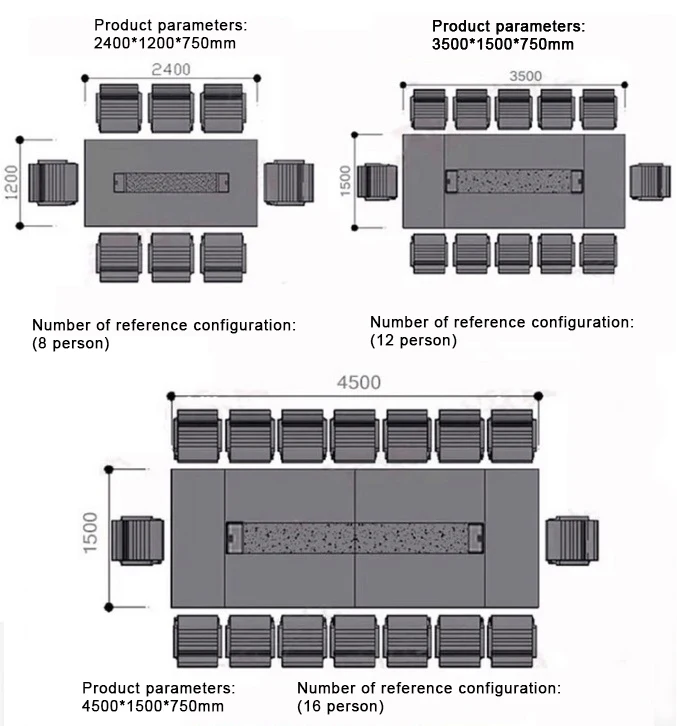 Product parameters:
2400*1200*750mm

2400

1200

Number of reference configuration:
(8 person)

Product parameters:
3500*1500*750mm

3500

1500

Number of reference configuration:
(12 person)

4500

1500

Product parameters:
4500*1500*750mm

Number of reference configuration:
(16 person)