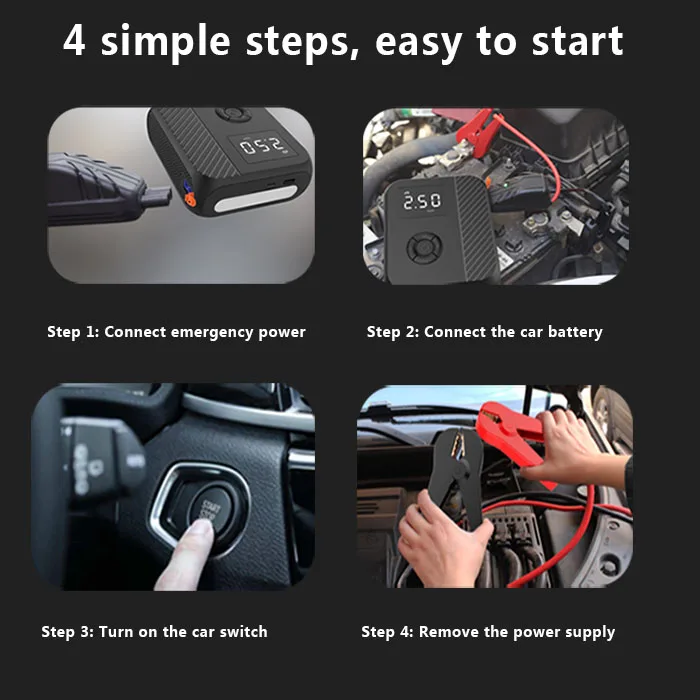 4 simple steps, easy to start

052

2.50

Step 1: Connect emergency power

Step 2: Connect the car battery

START STOP

Step 3: Turn on the car switch

Step 4: Remove the power supply